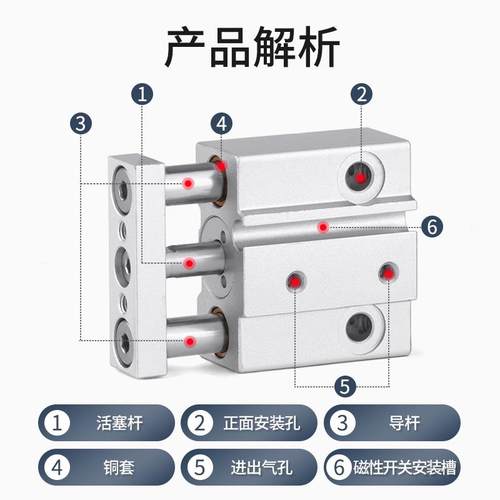 产品解析

1
2
3
4
6
5

1 活塞杆
2 正面安装孔
3 导杆
4 铜套
5 进出气孔
6 磁性开关安装槽