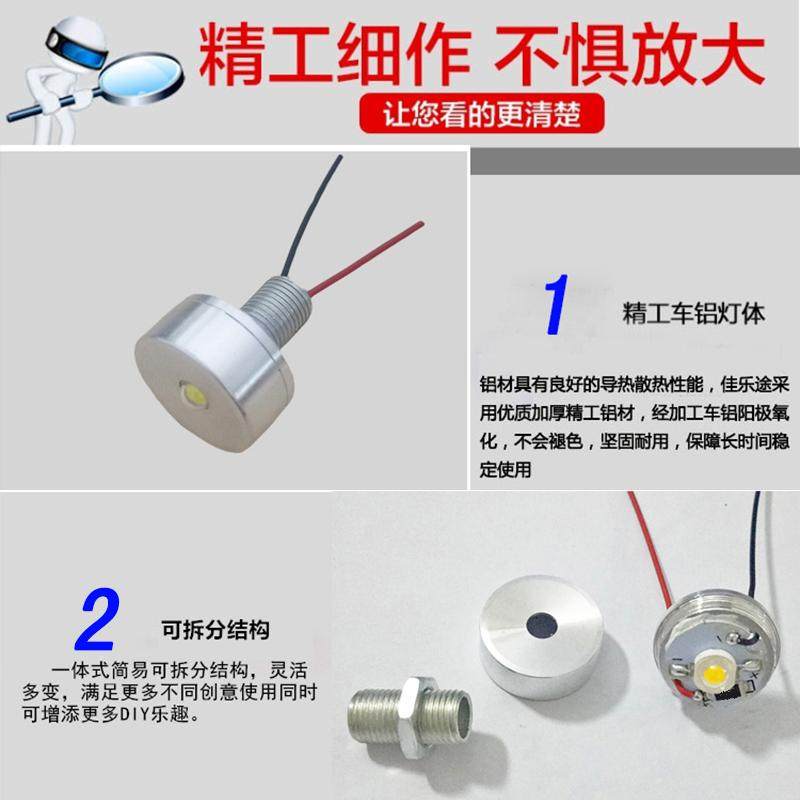 精工细作 不惧放大

让您看的更清楚

1 精工车铝灯体

铝材具有良好的导热散热性能，佳乐途采用优质加厚精工铝材，经加工车铝阳极氧化，不会褪色，坚固耐用，保障长时间稳定使用

2 可拆分结构

一体式简易可拆分结构，灵活多变，满足更多不同创意使用同时可增添更多DIY乐趣。