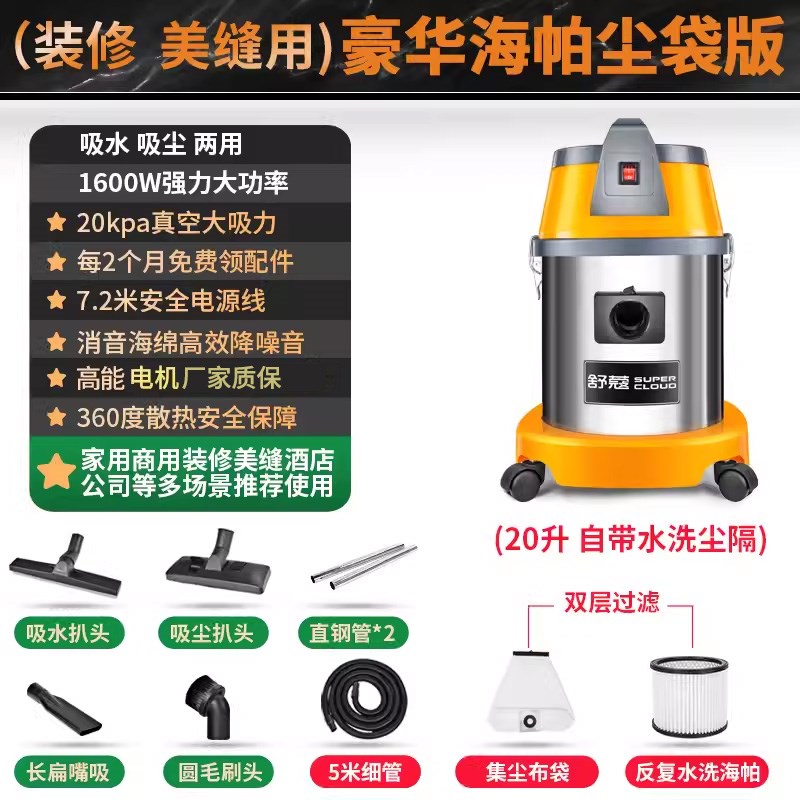 (装修 美缝用)豪华海帕尘袋版

吸水 吸尘 两用
1600W强力大功率
20kpa真空大吸力
每2个月免费领配件
7.2米安全电源线
消音海绵高效降噪音
高能电机厂家质保
360度散热安全保障
家用商用装修美缝酒店公司等多场景推荐使用

舒蔻 SUPER CLOUD

(20升 自带水洗尘隔)

吸水扒头
吸尘扒头
直钢管*2

双层过滤

长扁嘴吸
圆毛刷头
5米细管
集尘布袋
反复水洗海帕