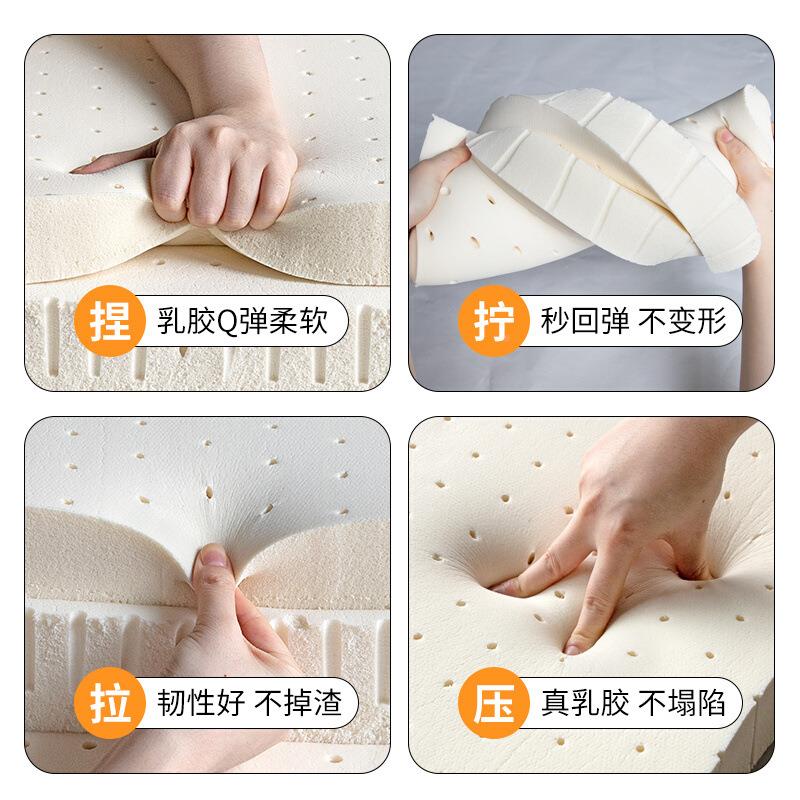 捏 乳胶Q弹柔软

拧 秒回弹 不变形

拉 韧性好 不掉渣

压 真乳胶 不塌陷