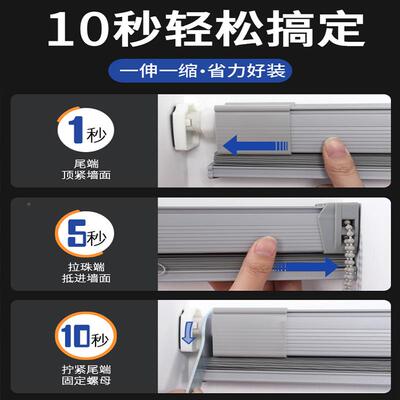 10秒轻松搞定

一伸一缩·省力好装

1秒
尾端
顶紧墙面

5秒
拉珠端
抵进墙面

10秒
拧紧尾端
固定螺母