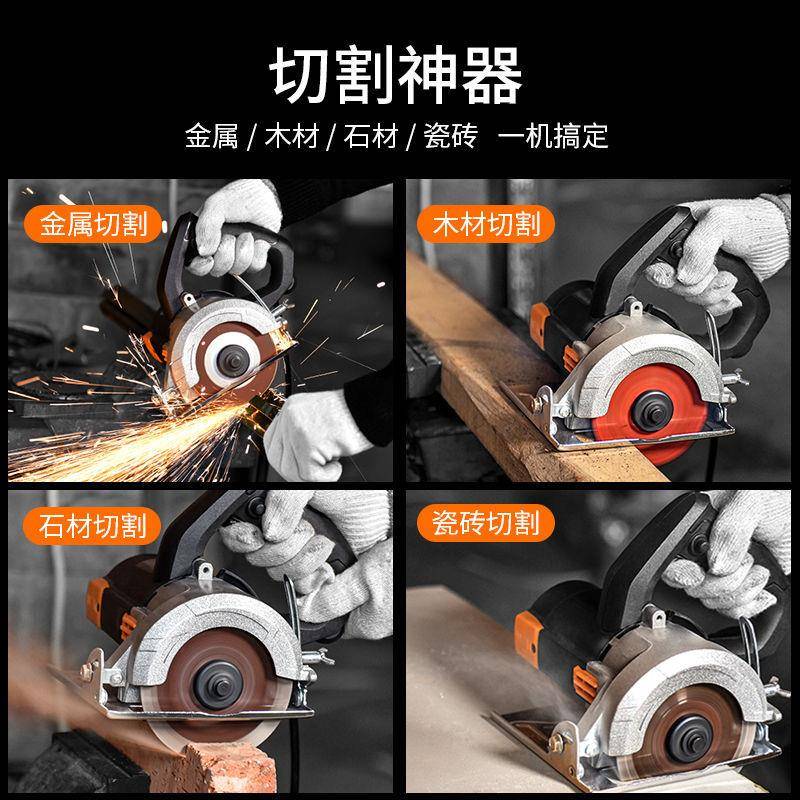 切割神器

金属 / 木材 / 石材 / 瓷砖 一机搞定

金属切割

木材切割

石材切割

瓷砖切割