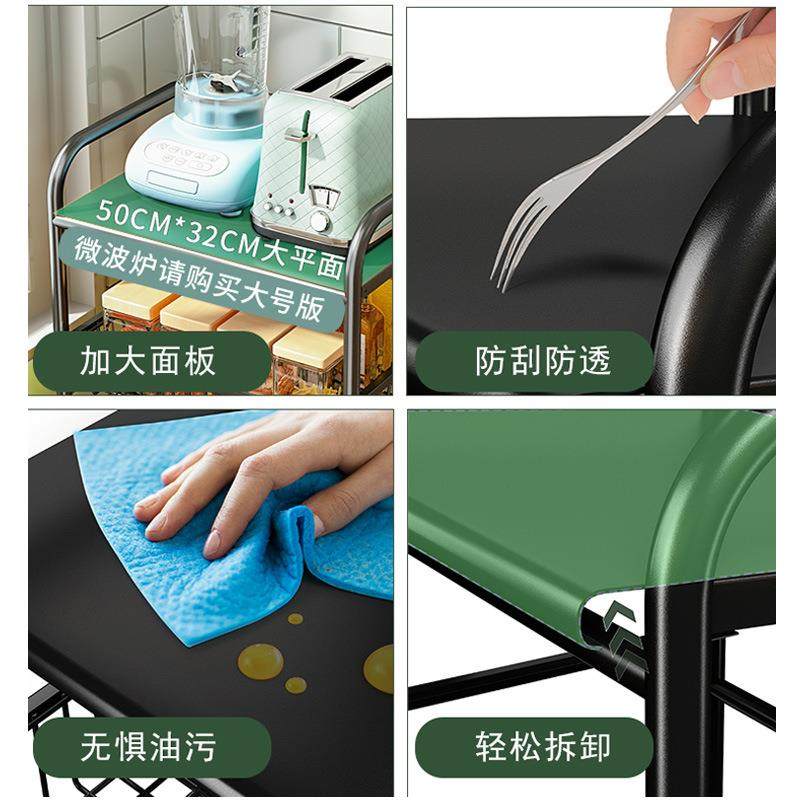 50CM*32CM大平面
微波炉请购买大号版

加大面板

防刮防透

无惧油污

轻松拆卸