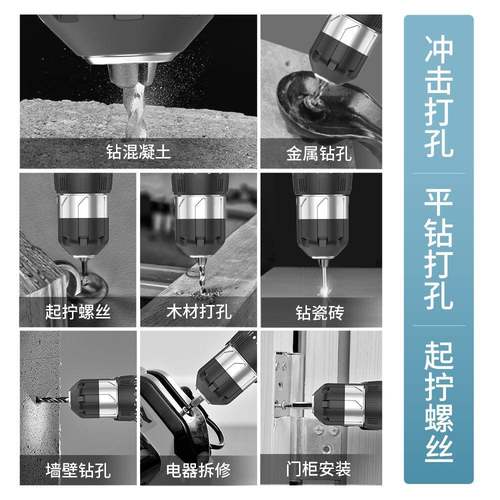 钻混凝土

金属钻孔

起拧螺丝

木材打孔

钻瓷砖

墙壁钻孔

电器拆修

门柜安装

冲击打孔

平钻打孔

起拧螺丝