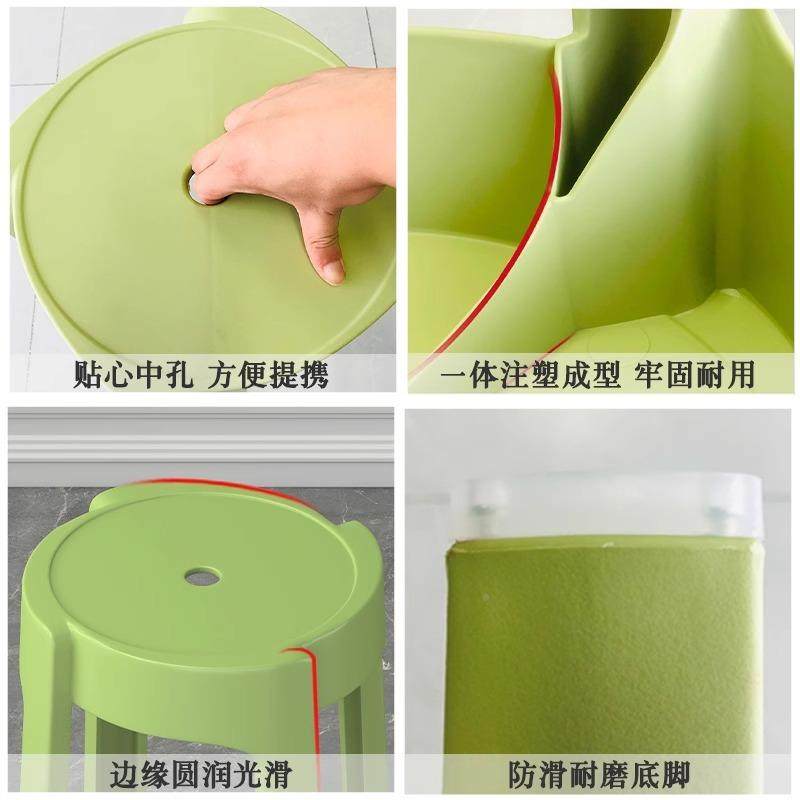 贴心中孔 方便提携

一体注塑成型 牢固耐用

边缘圆润光滑

防滑耐磨底脚