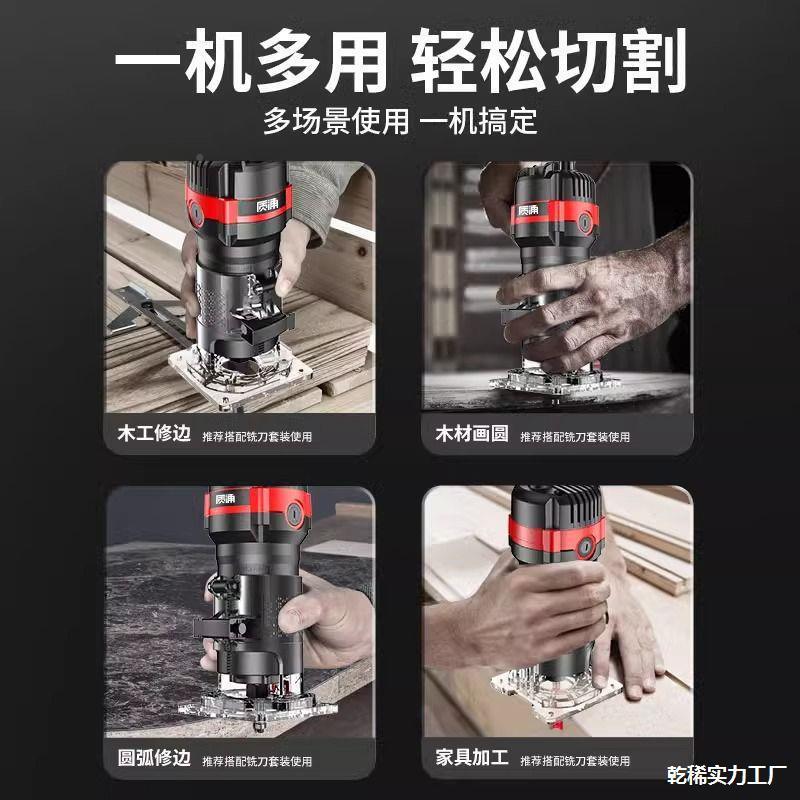 一机多用 轻松切割

多场景使用 一机搞定

质涌

木工修边 推荐搭配铣刀套装使用

质涌

木材画圆 推荐搭配铣刀套装使用

质涌

圆弧修边 推荐搭配铣刀套装使用

家具加工 推荐搭配铣刀套装使用

乾稀实力工厂