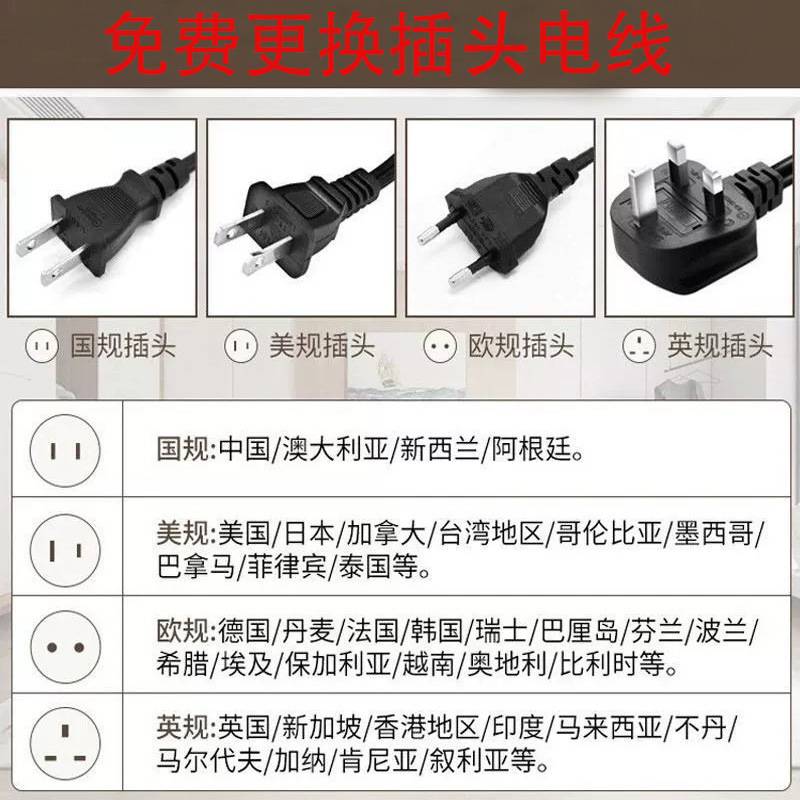 免费更换插头电线

国规插头

美规插头

欧规插头

英规插头

国规:中国/澳大利亚/新西兰/阿根廷。

美规:美国/日本/加拿大/台湾地区/哥伦比亚/墨西哥/巴拿马/菲律宾/泰国等。

欧规:德国/丹麦/法国/韩国/瑞士/巴厘岛/芬兰/波兰/希腊/埃及/保加利亚/越南/奥地利/比利时等。

英规:英国/新加坡/香港地区/印度/马来西亚/不丹/马尔代夫/加纳/肯尼亚/叙利亚等。