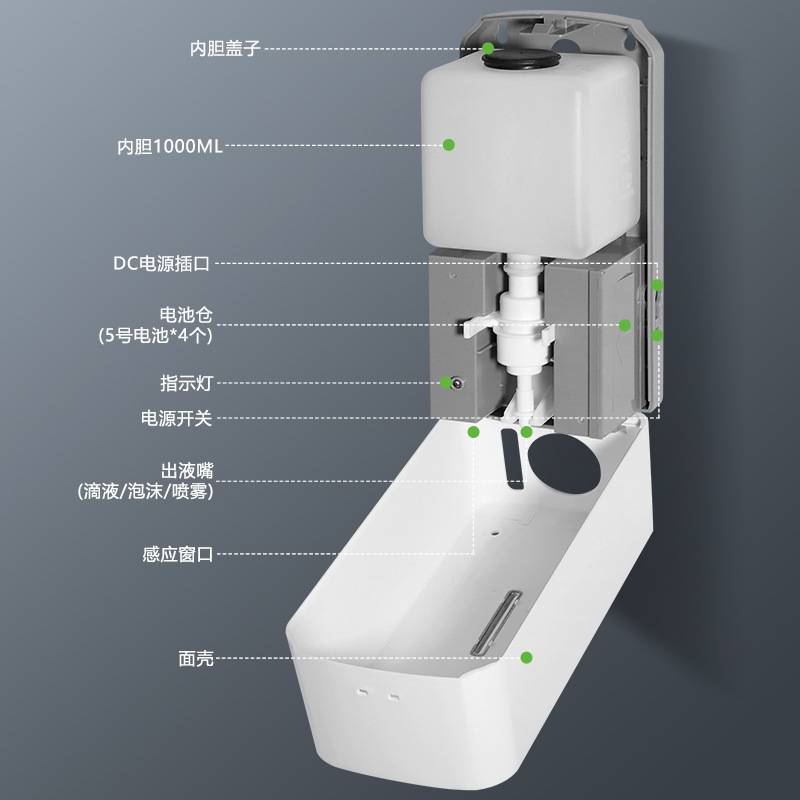 内胆盖子

内胆1000ML

DC电源插口

电池仓
(5号电池*4个)

指示灯

电源开关

出液嘴
(滴液/泡沫/喷雾)

感应窗口

面壳