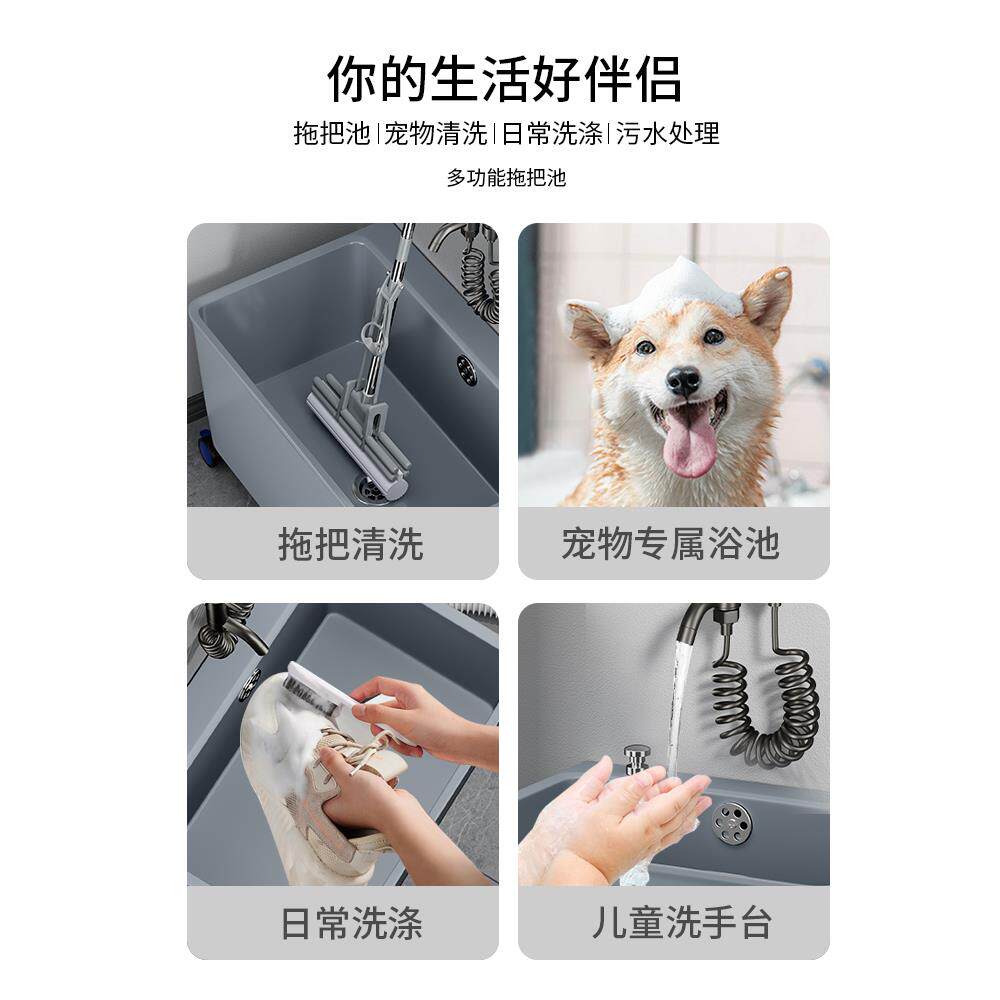 你的生活好伴侣

拖把池|宠物清洗|日常洗涤|污水处理

多功能拖把池

拖把清洗

宠物专属浴池

日常洗涤

儿童洗手台