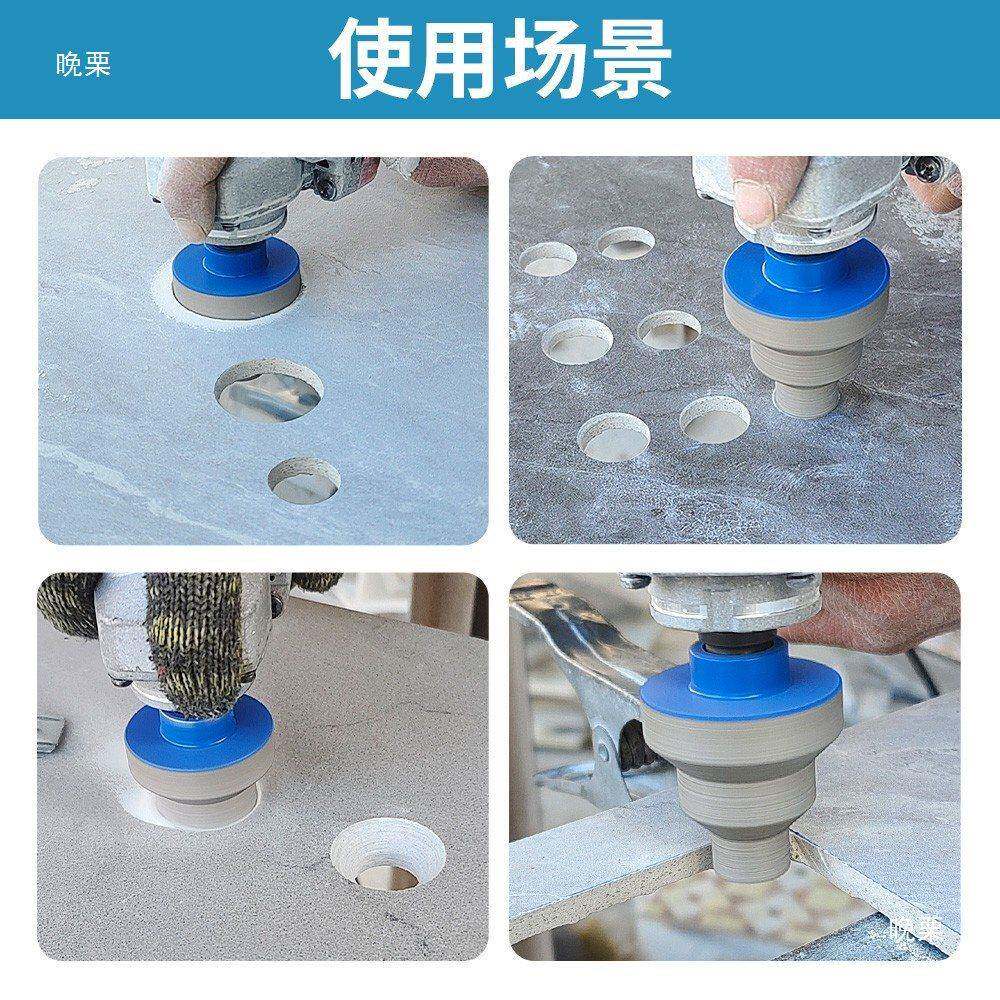 晚栗
使用场景
晚栗