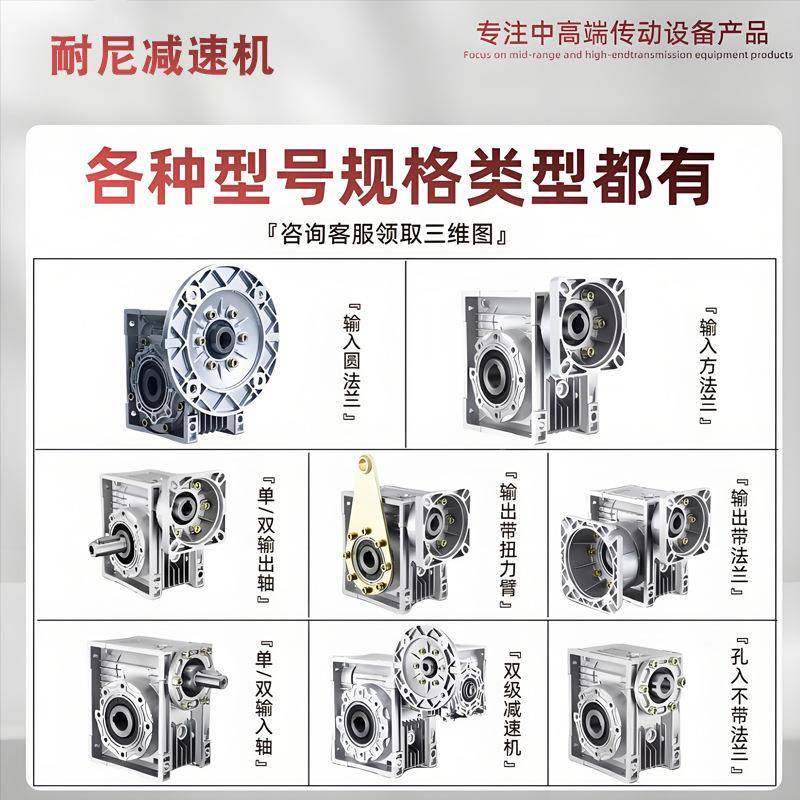 耐尼减速机

专注中高端传动设备产品
Focus on mid-range and high-endtransmission equipment products

各种型号规格类型都有

『咨询客服领取三维图』

『输入圆法兰』

『输入方法兰』

『单/双输出轴』

『输出带扭力臂』

『输出带法兰』

『单/双输入轴』

『双级减速机』

『孔入不带法兰』