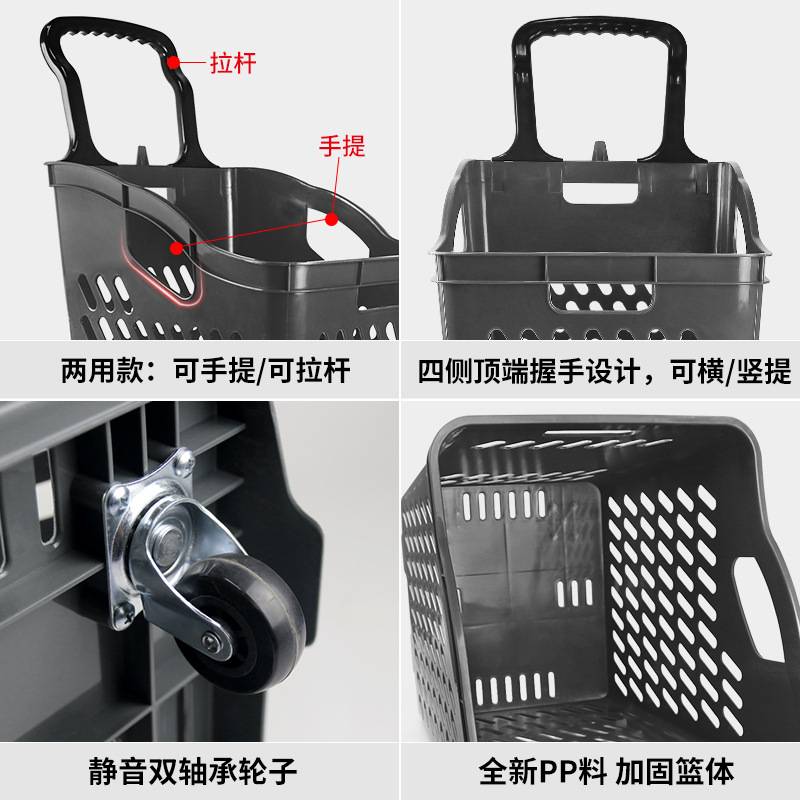 拉杆

手提

两用款：可手提/可拉杆

四侧顶端握手设计，可横/竖提

静音双轴承轮子

全新PP料 加固篮体