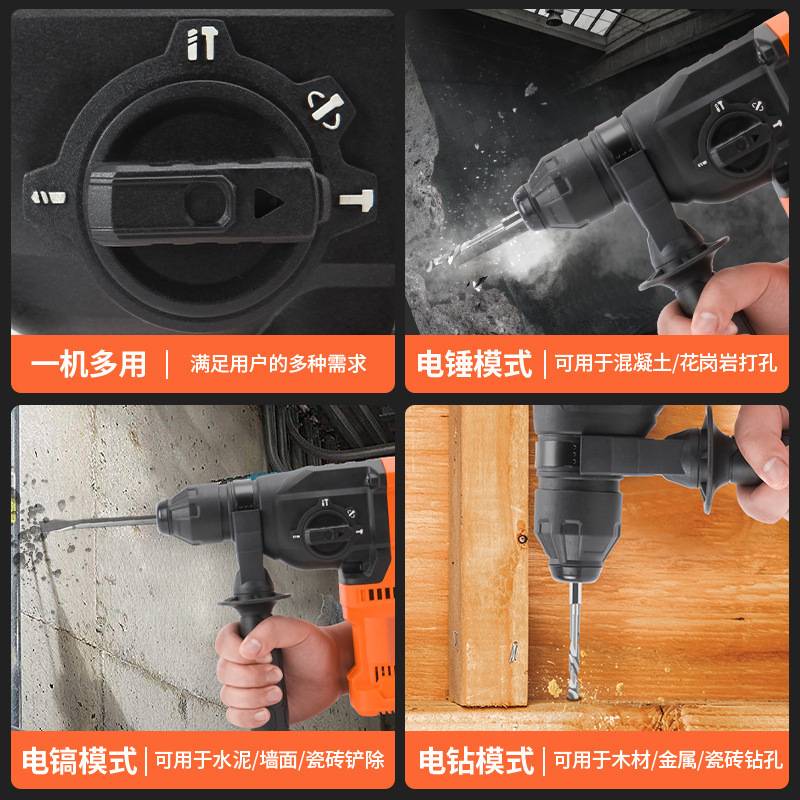 一机多用 | 满足用户的多种需求

电锤模式 | 可用于混凝土/花岗岩打孔

电镐模式 | 可用于水泥/墙面/瓷砖铲除

电钻模式 | 可用于木材/金属/瓷砖钻孔