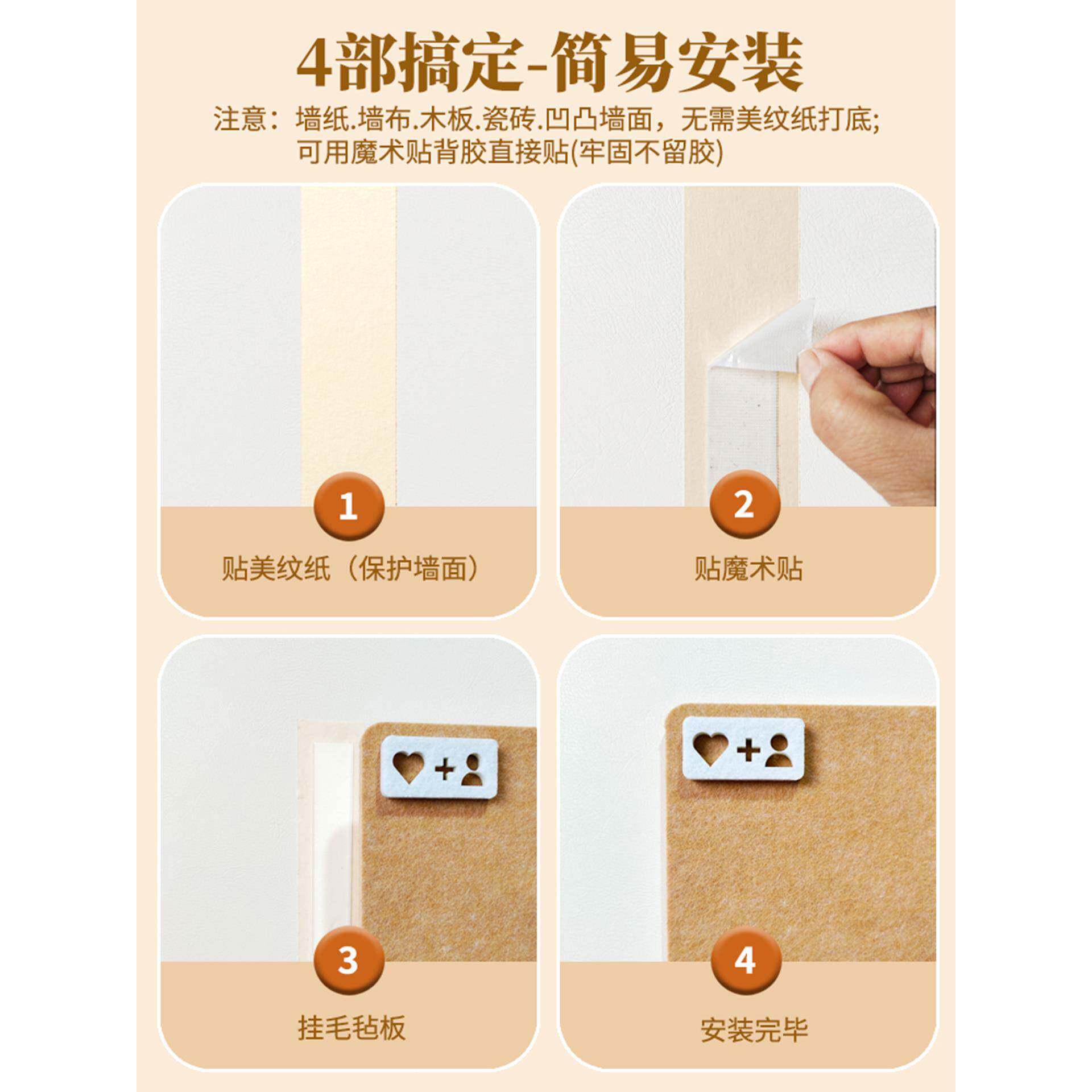 4部搞定-简易安装

注意：墙纸.墙布.木板.瓷砖.凹凸墙面，无需美纹纸打底;
可用魔术贴背胶直接贴(牢固不留胶)

1
贴美纹纸（保护墙面）

2
贴魔术贴

+

3
挂毛毡板

+

4
安装完毕