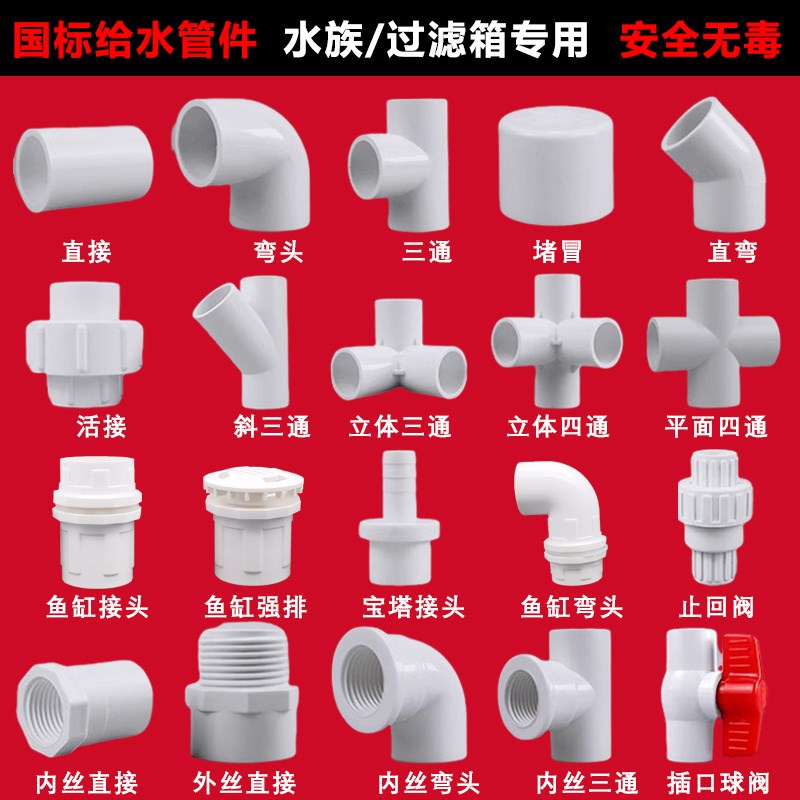 国标给水管件 水族/过滤箱专用 安全无毒

直接 弯头 三通 堵冒 直弯

活接 斜三通 立体三通 立体四通 平面四通

鱼缸接头 鱼缸强排 宝塔接头 鱼缸弯头 止回阀

内丝直接 外丝直接 内丝弯头 内丝三通 插口球阀