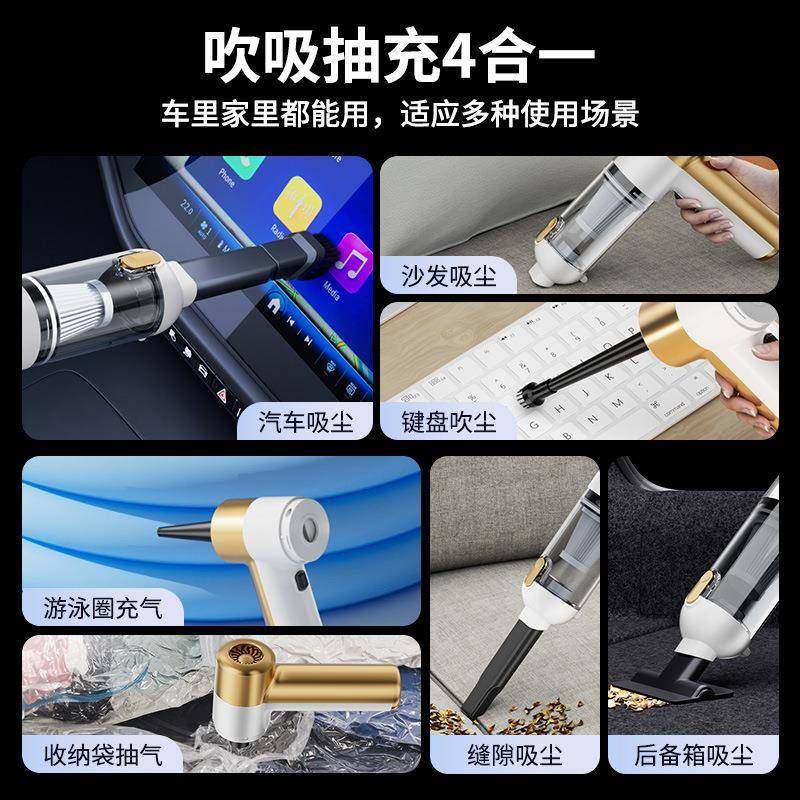 吹吸抽充4合一

车里家里都能用，适应多种使用场景

Phone

Radio

Media

22.0

汽车吸尘

沙发吸尘

键盘吹尘

游泳圈充气

收纳袋抽气

缝隙吸尘

后备箱吸尘