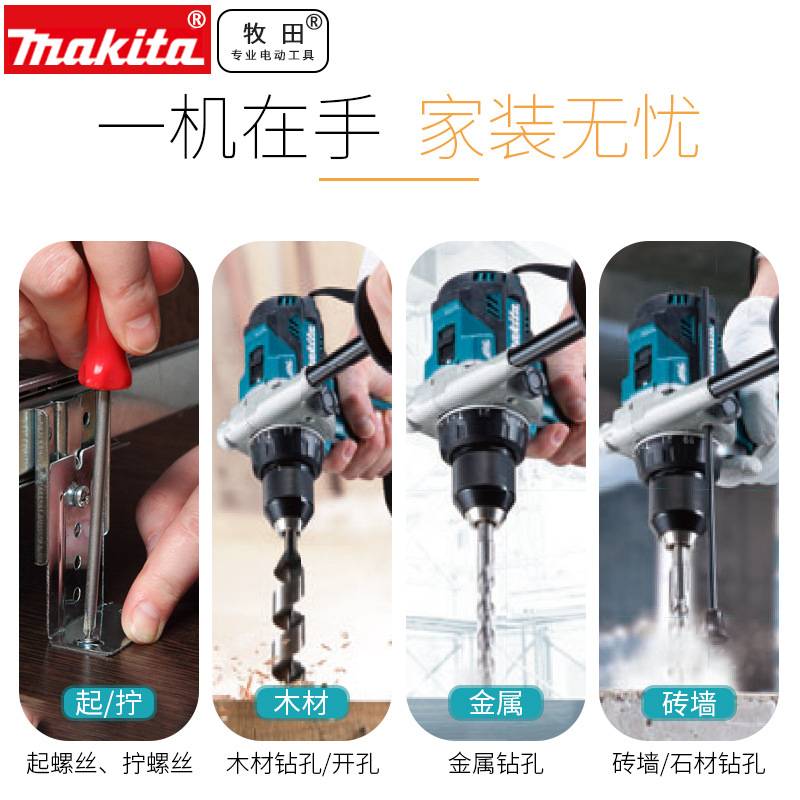 makita®

牧田®
专业电动工具

一机在手 家装无忧

起/拧
起螺丝、拧螺丝

木材
木材钻孔/开孔

金属
金属钻孔

砖墙
砖墙/石材钻孔