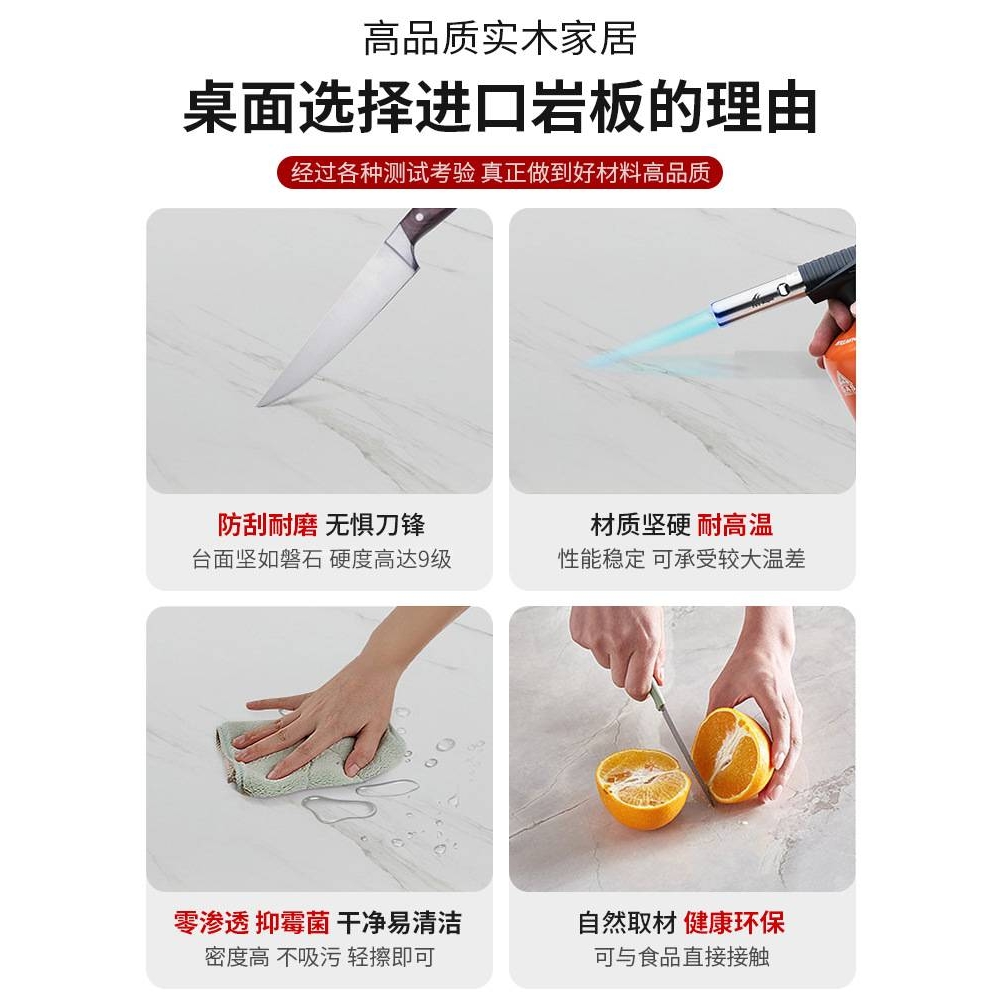 高品质实木家居

桌面选择进口岩板的理由

经过各种测试考验 真正做到好材料高品质

防刮耐磨 无惧刀锋

台面坚如磐石 硬度高达9级

材质坚硬 耐高温

性能稳定 可承受较大温差

零渗透 抑霉菌 干净易清洁

密度高 不吸污 轻擦即可

自然取材 健康环保

可与食品直接接触