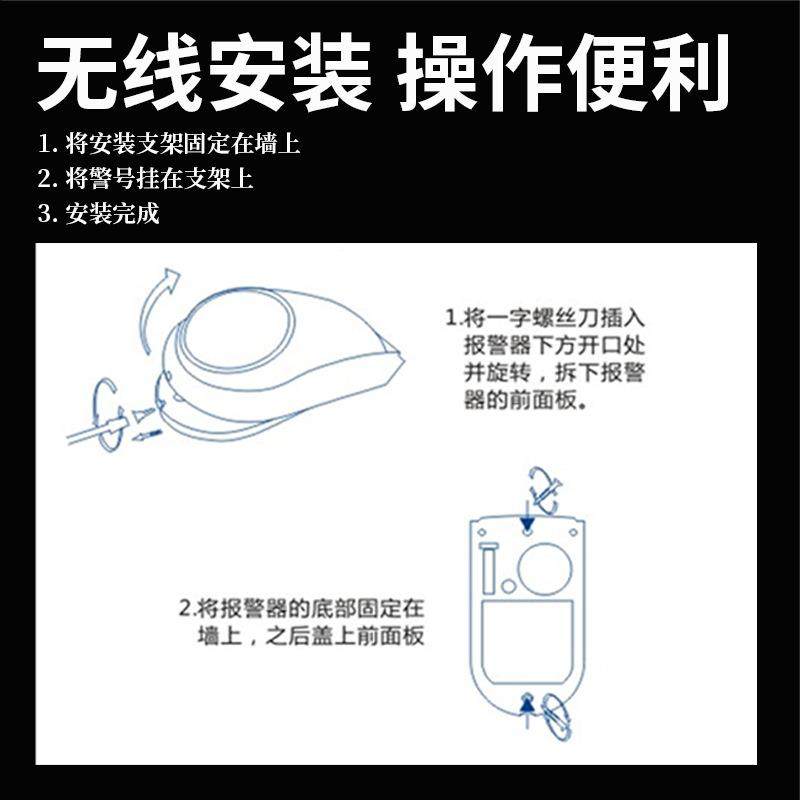 无线安装 操作便利

1. 将安装支架固定在墙上
2. 将警号挂在支架上
3. 安装完成

1.将一字螺丝刀插入报警器下方开口处并旋转，拆下报警器的前面板。

2.将报警器的底部固定在墙上，之后盖上前面板