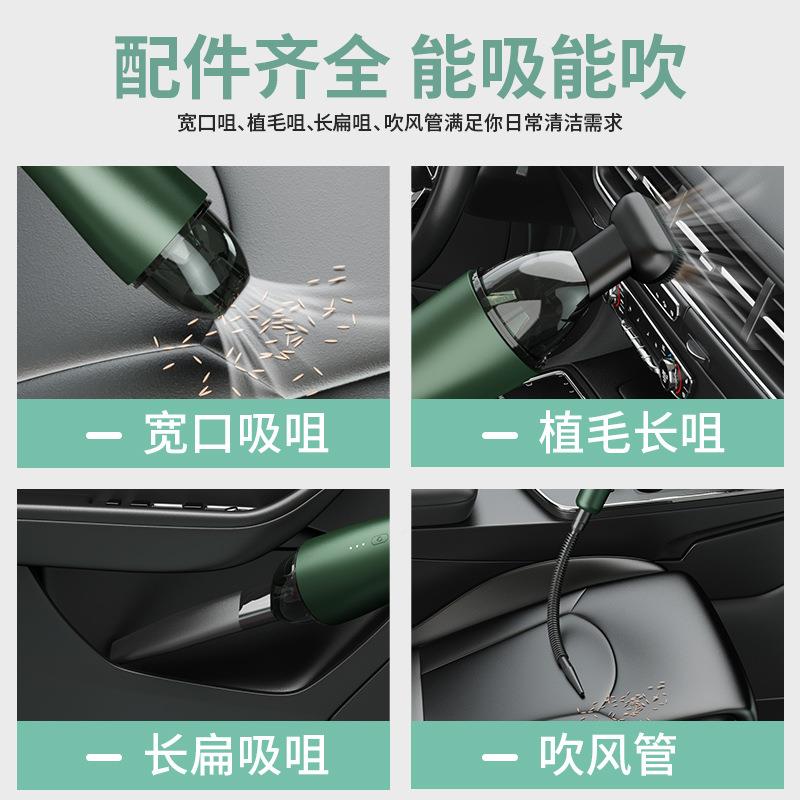 配件齐全 能吸能吹

宽口咀、植毛咀、长扁咀、吹风管满足你日常清洁需求

— 宽口吸咀

— 植毛长咀

— 长扁吸咀

— 吹风管