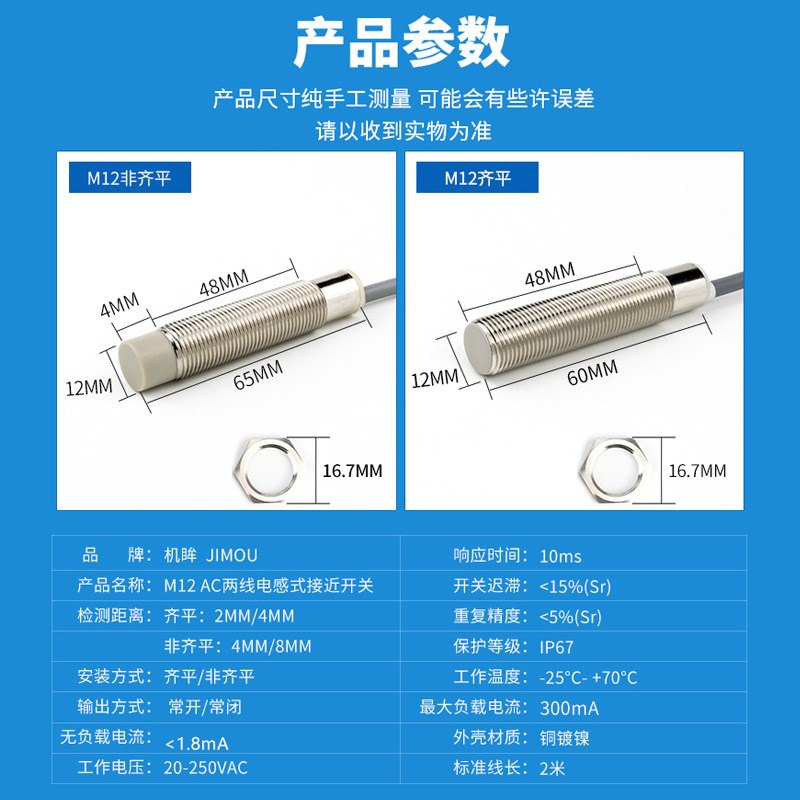 产品参数

产品尺寸纯手工测量 可能会有些许误差
请以收到实物为准

M12非齐平

4MM
48MM
12MM
65MM
16.7MM

M12齐平

48MM
12MM
60MM
16.7MM

| 品　　牌： | 机眸 JIMOU | 响应时间： | 10ms |
|---|---|---|---|
| 产品名称： | M12 AC两线电感式接近开关 | 开关迟滞： | <15%(Sr) |
| 检测距离： | 齐平：2MM/4MM | 重复精度： | <5%(Sr) |
| | 非齐平：4MM/8MM | 保护等级： | IP67 |
| 安装方式： | 齐平/非齐平 | 工作温度： | -25°C- +70°C |
| 输出方式： | 常开/常闭 | 最大负载电流： | 300mA |
| 无负载电流： | <1.8mA | 外壳材质： | 铜镀镍 |
| 工作电压： | 20-250VAC | 标准线长： | 2米 |