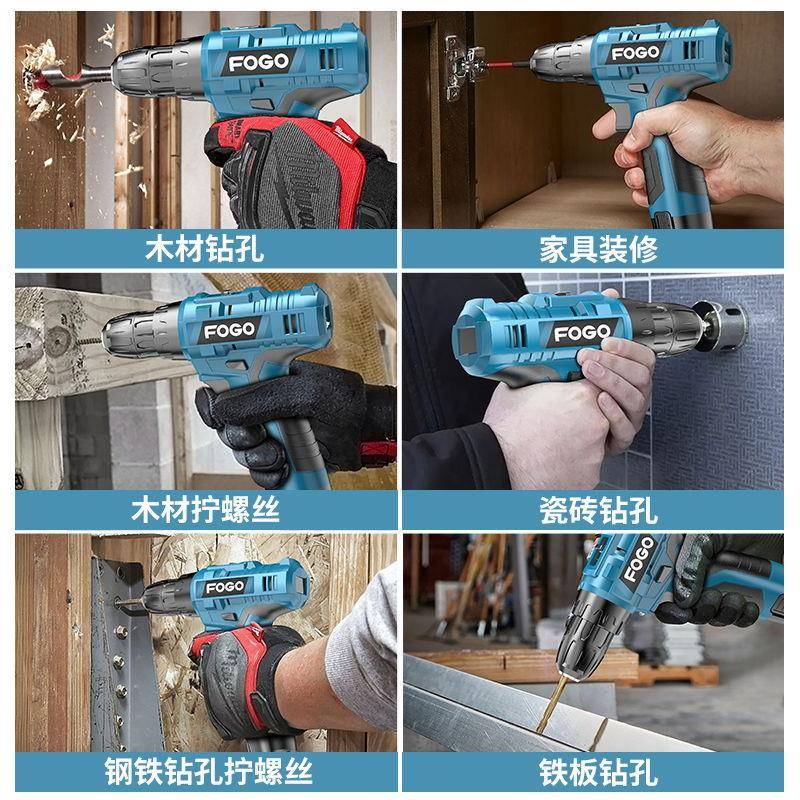 FOGO

木材钻孔

FOGO

家具装修

FOGO

木材拧螺丝

FOGO

瓷砖钻孔

FOGO

钢铁钻孔拧螺丝

FOGO

铁板钻孔