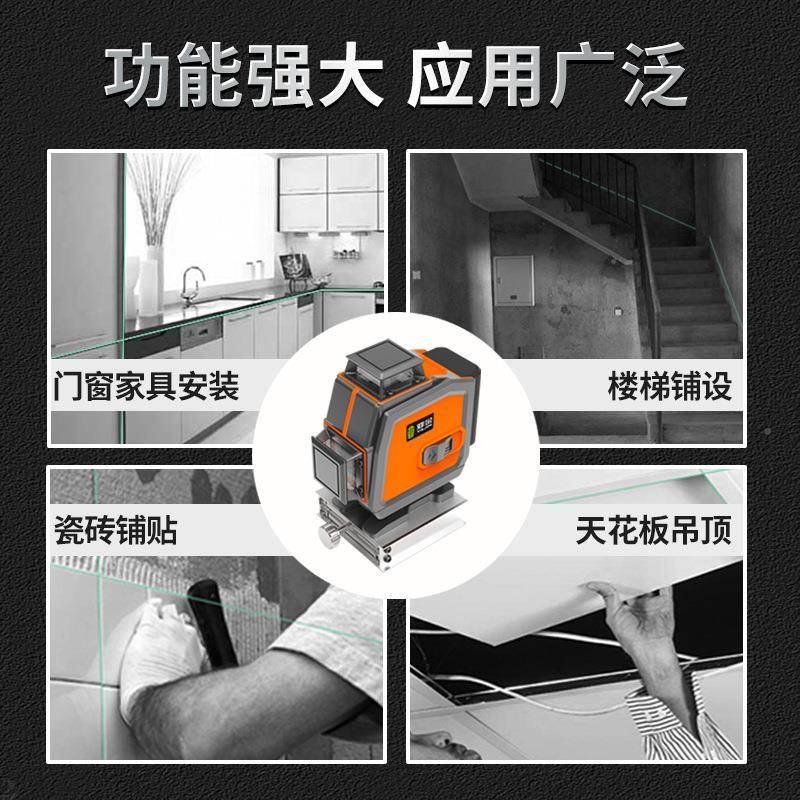 功能强大 应用广泛

门窗家具安装

楼梯铺设

瓷砖铺贴

天花板吊顶