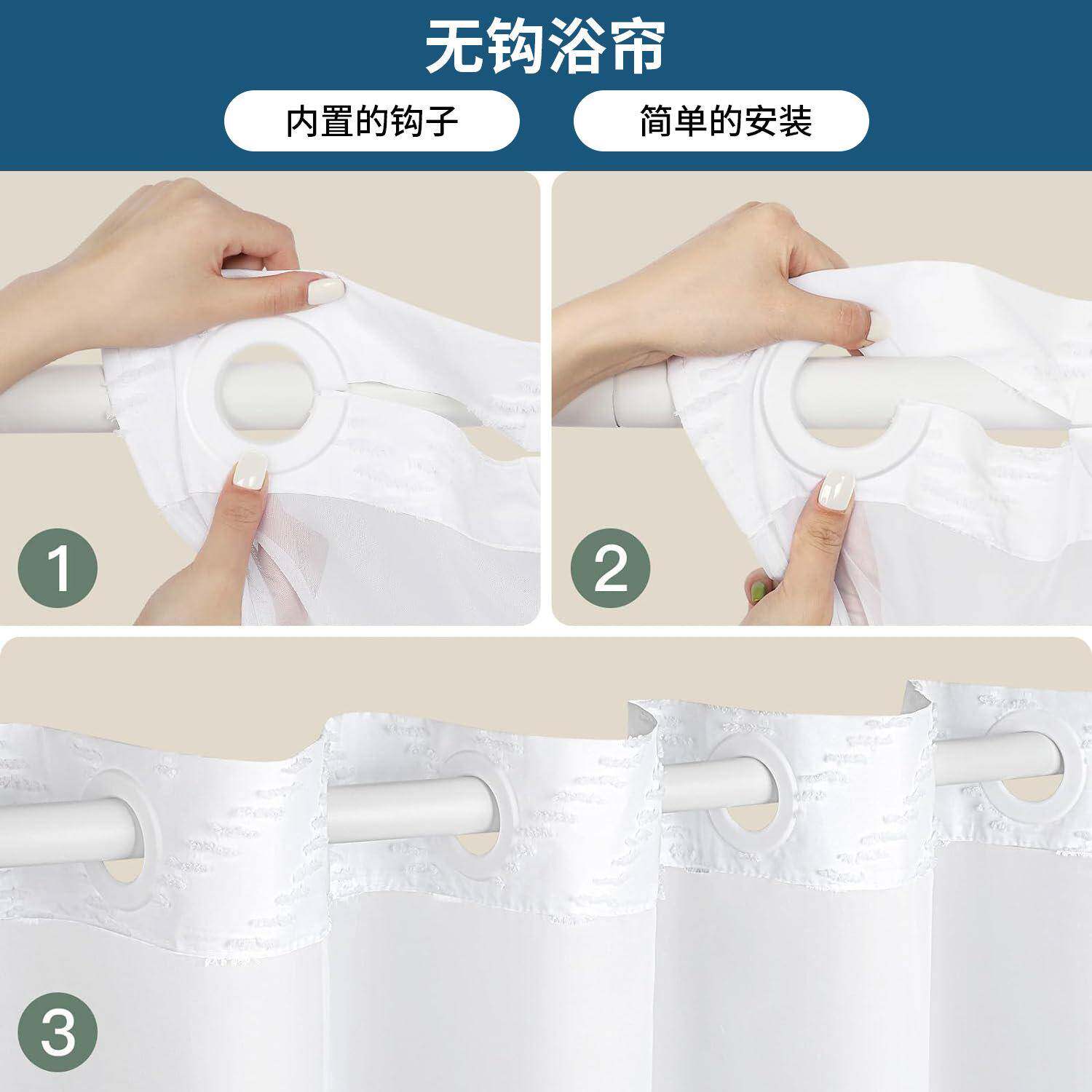 无钩浴帘

内置的钩子

简单的安装

1

2

3