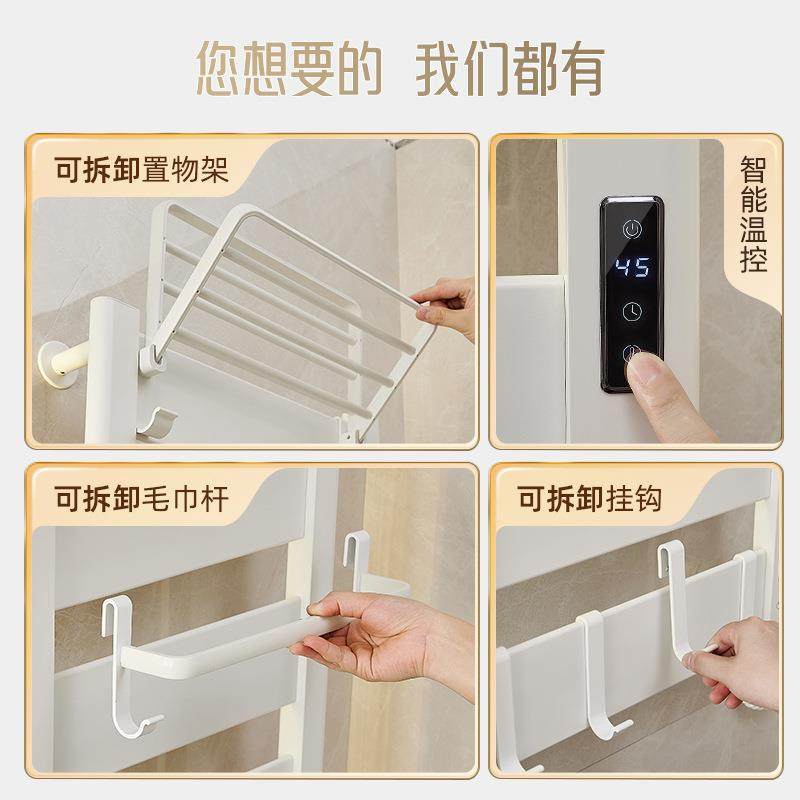 您想要的 我们都有

可拆卸置物架

智能温控

45

可拆卸毛巾杆

可拆卸挂钩