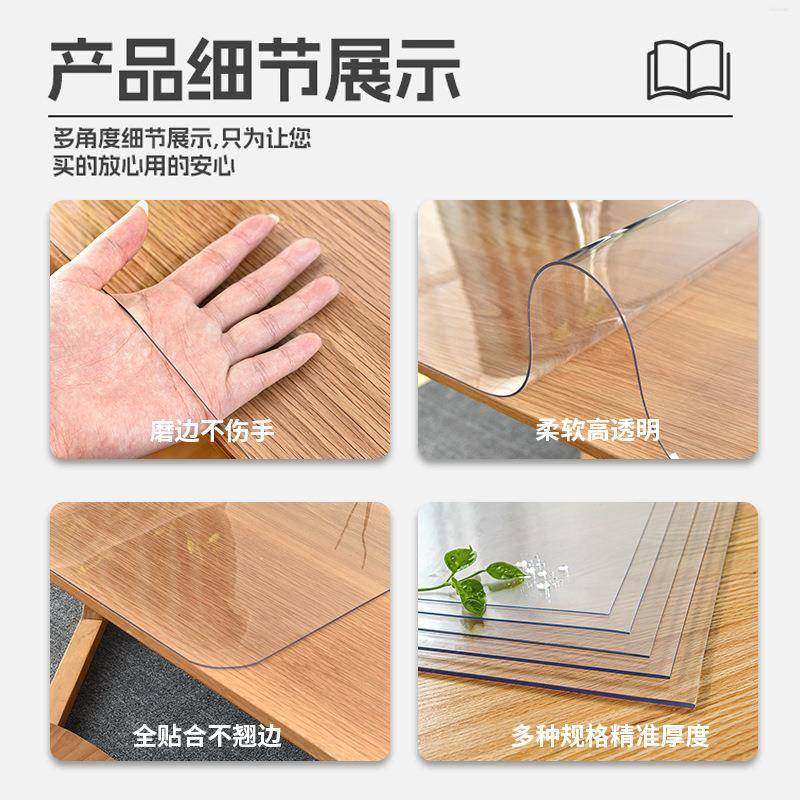 产品细节展示

多角度细节展示,只为让您买的放心用的安心

磨边不伤手

柔软高透明

全贴合不翘边

多种规格精准厚度