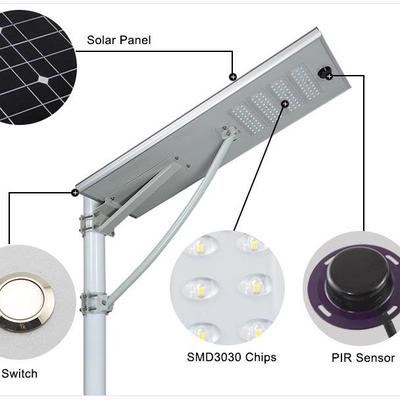 Solar Panel

Switch

SMD3030 Chips

PIR Sensor