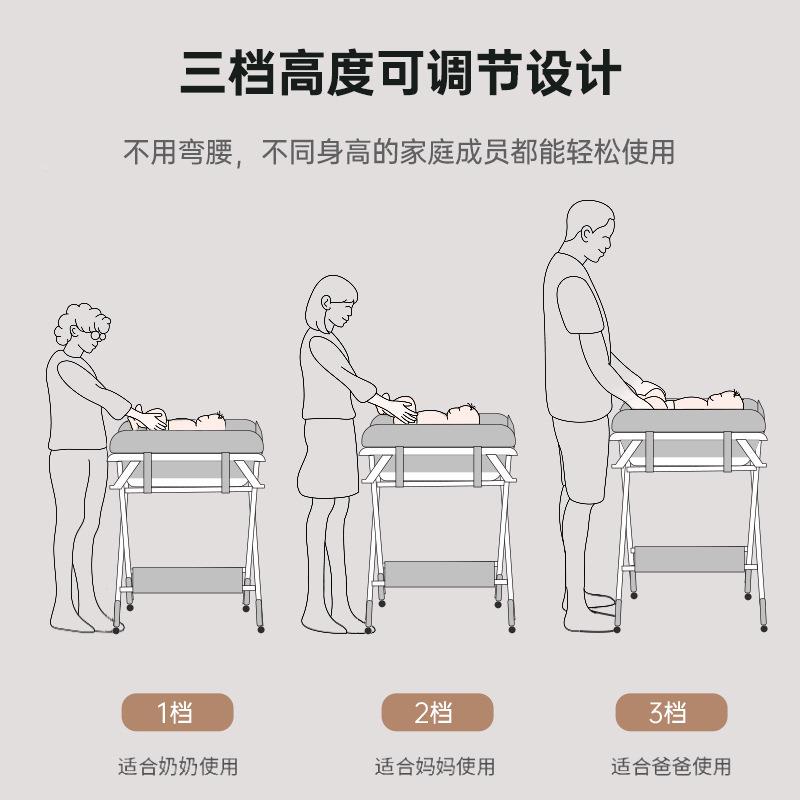 三档高度可调节设计

不用弯腰，不同身高的家庭成员都能轻松使用

1档
适合奶奶使用

2档
适合妈妈使用

3档
适合爸爸使用