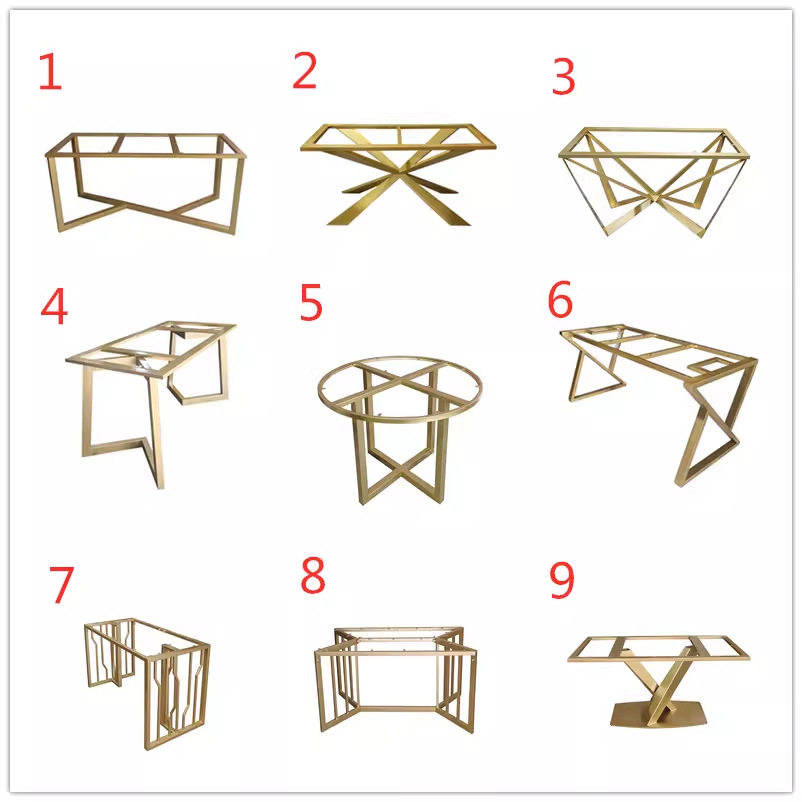 1
2
3
4
5
6
7
8
9