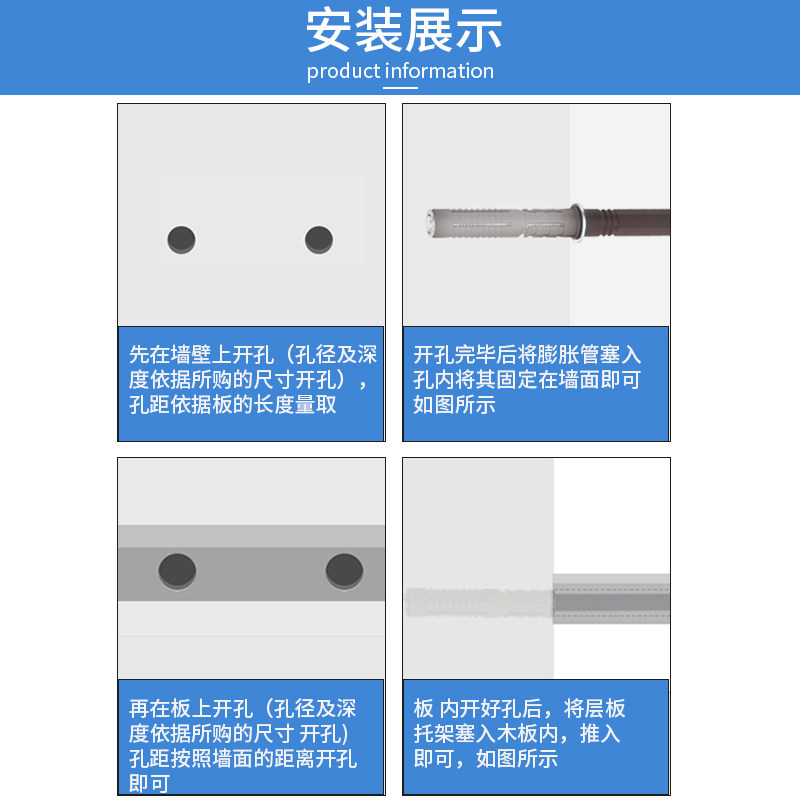 安装展示
product information

先在墙壁上开孔（孔径及深度依据所购的尺寸开孔），孔距依据板的长度量取

开孔完毕后将膨胀管塞入孔内将其固定在墙面即可如图所示

再在板上开孔（孔径及深度依据所购的尺寸 开孔）孔距按照墙面的距离开孔即可

板 内开好孔后，将层板托架塞入木板内，推入即可，如图所示