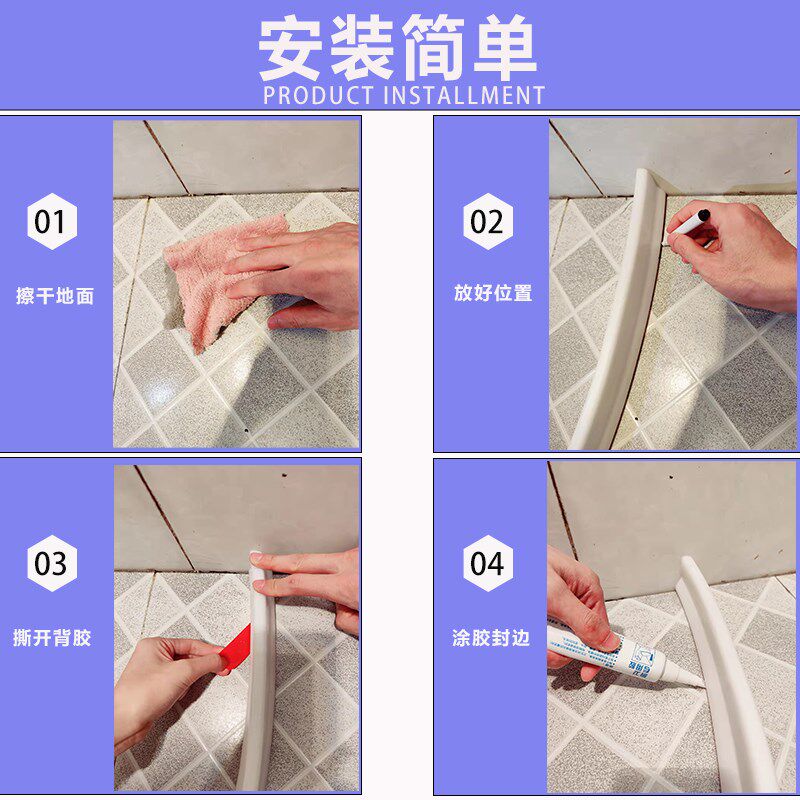 安装简单
PRODUCT INSTALLMENT

01
擦干地面

02
放好位置

03
撕开背胶

04
涂胶封边