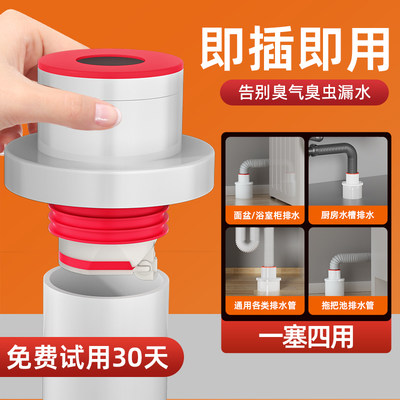 即插即用

告别臭气臭虫漏水

面盆/浴室柜排水

厨房水槽排水

通用各类排水管

拖把池排水管

一塞四用

免费试用30天