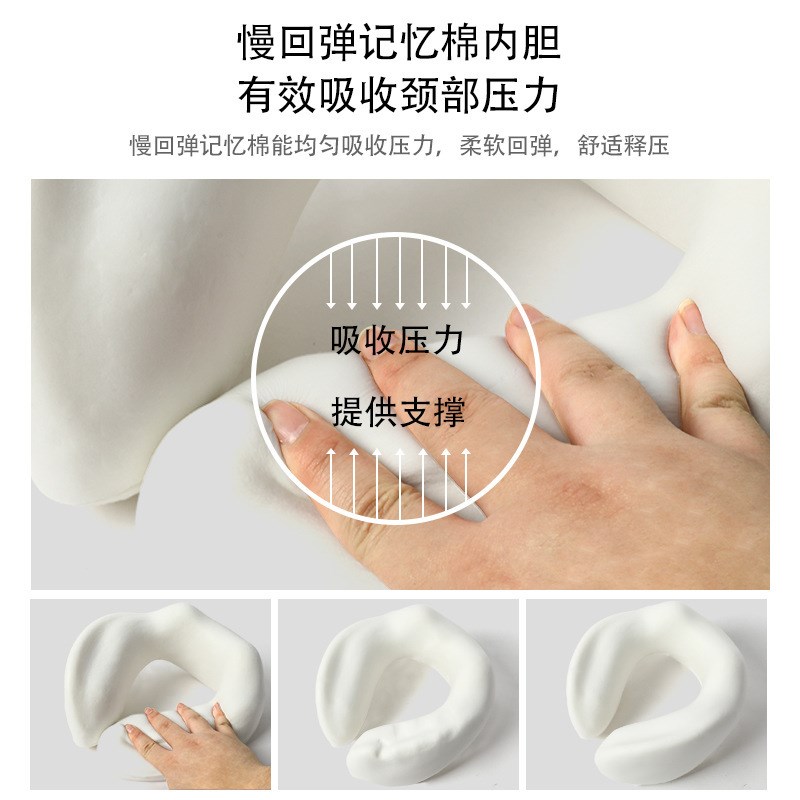 慢回弹记忆棉内胆
有效吸收颈部压力

慢回弹记忆棉能均匀吸收压力，柔软回弹，舒适释压

吸收压力

提供支撑