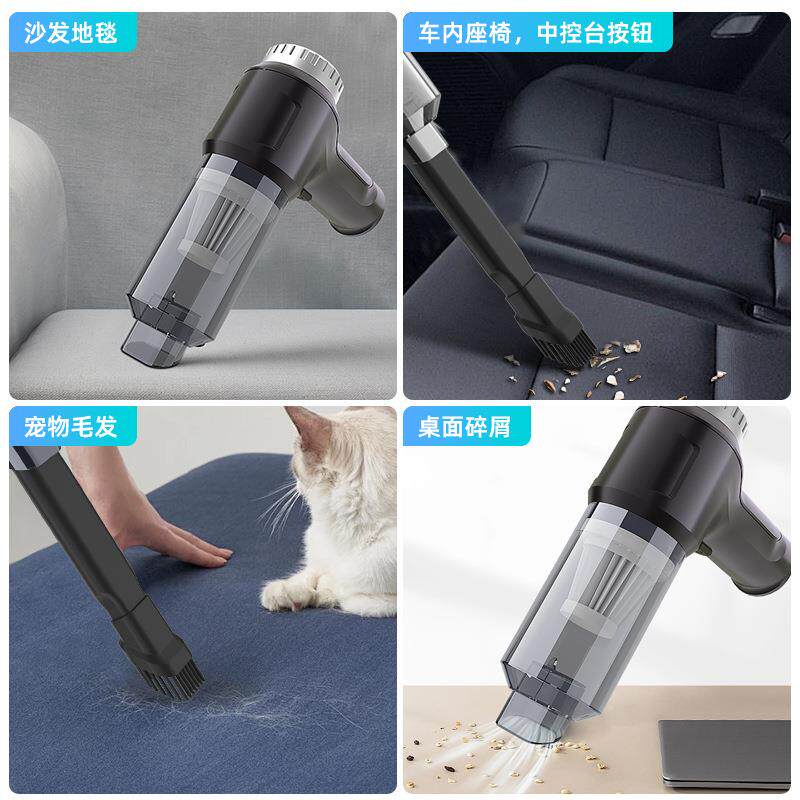 沙发地毯

车内座椅，中控台按钮

宠物毛发

桌面碎屑