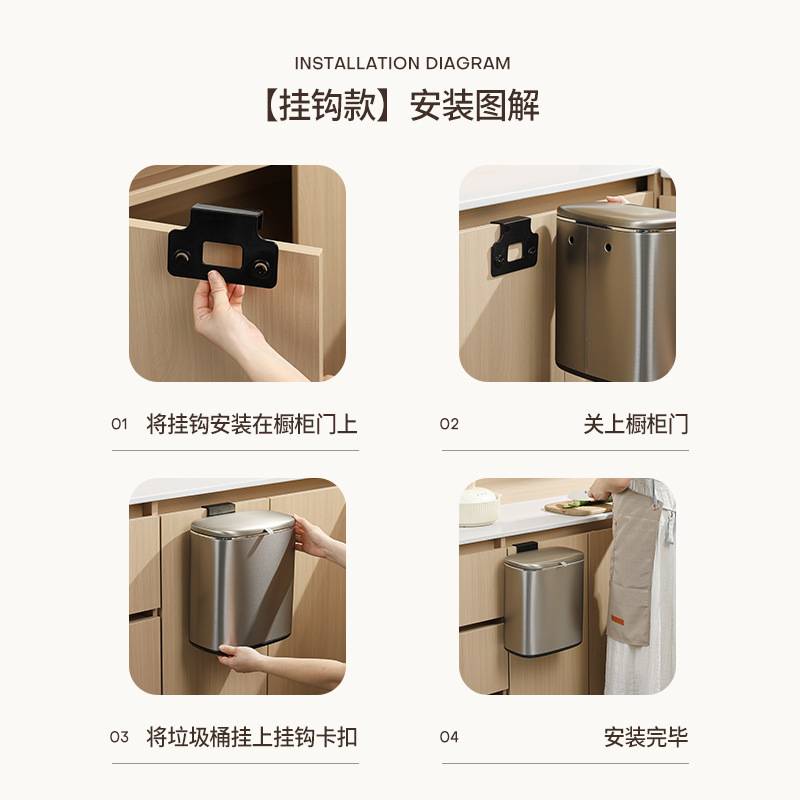 INSTALLATION DIAGRAM

【挂钩款】安装图解

01 将挂钩安装在橱柜门上

02 关上橱柜门

03 将垃圾桶挂上挂钩卡扣

04 安装完毕