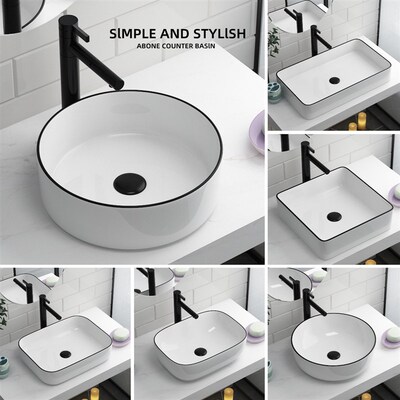 SIMPLE AND STYLISH
ABONE COUNTER BASIN