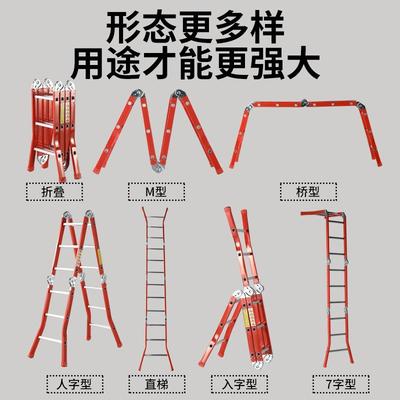 形态更多样
用途才能更强大

折叠

M型

桥型

人字型

直梯

入字型

7字型