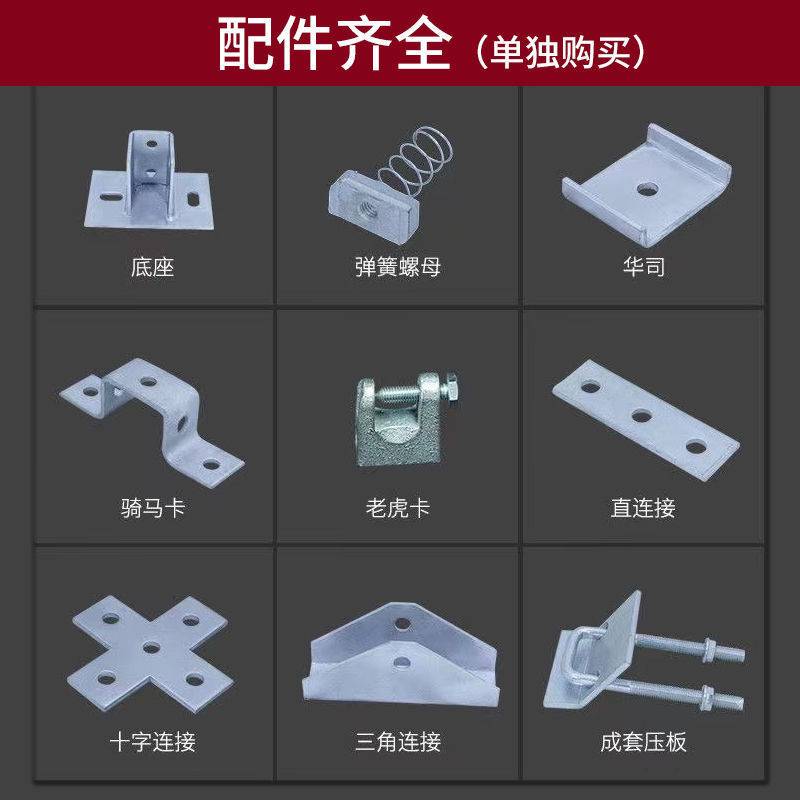 配件齐全（单独购买）

底座

弹簧螺母

华司

骑马卡

老虎卡

直连接

十字连接

三角连接

成套压板