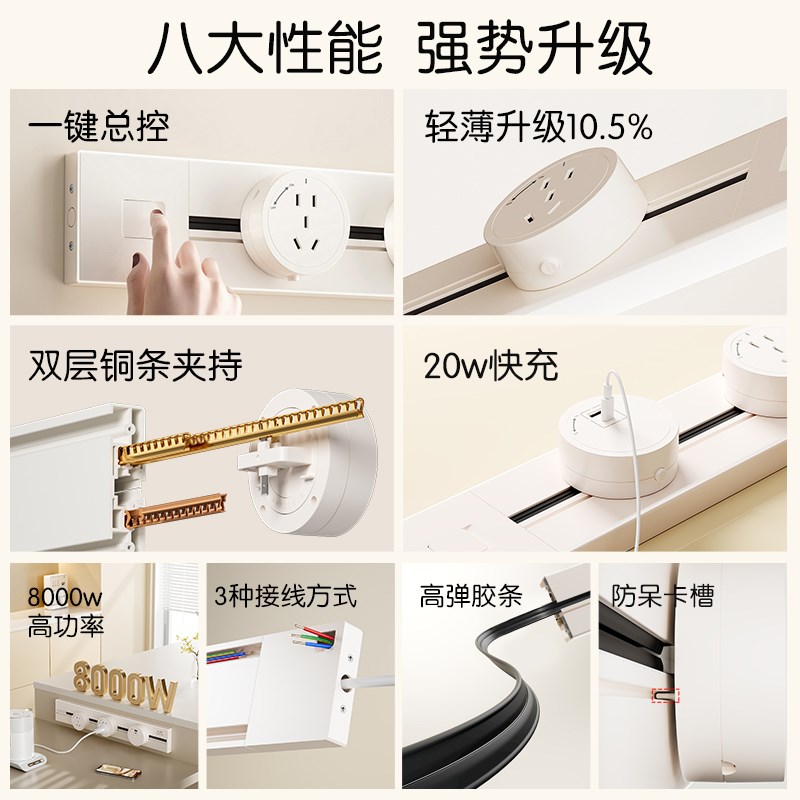 八大性能 强势升级

一键总控

轻薄升级10.5%

双层铜条夹持

20w快充

8000w
高功率

8000W

3种接线方式

高弹胶条

防呆卡槽