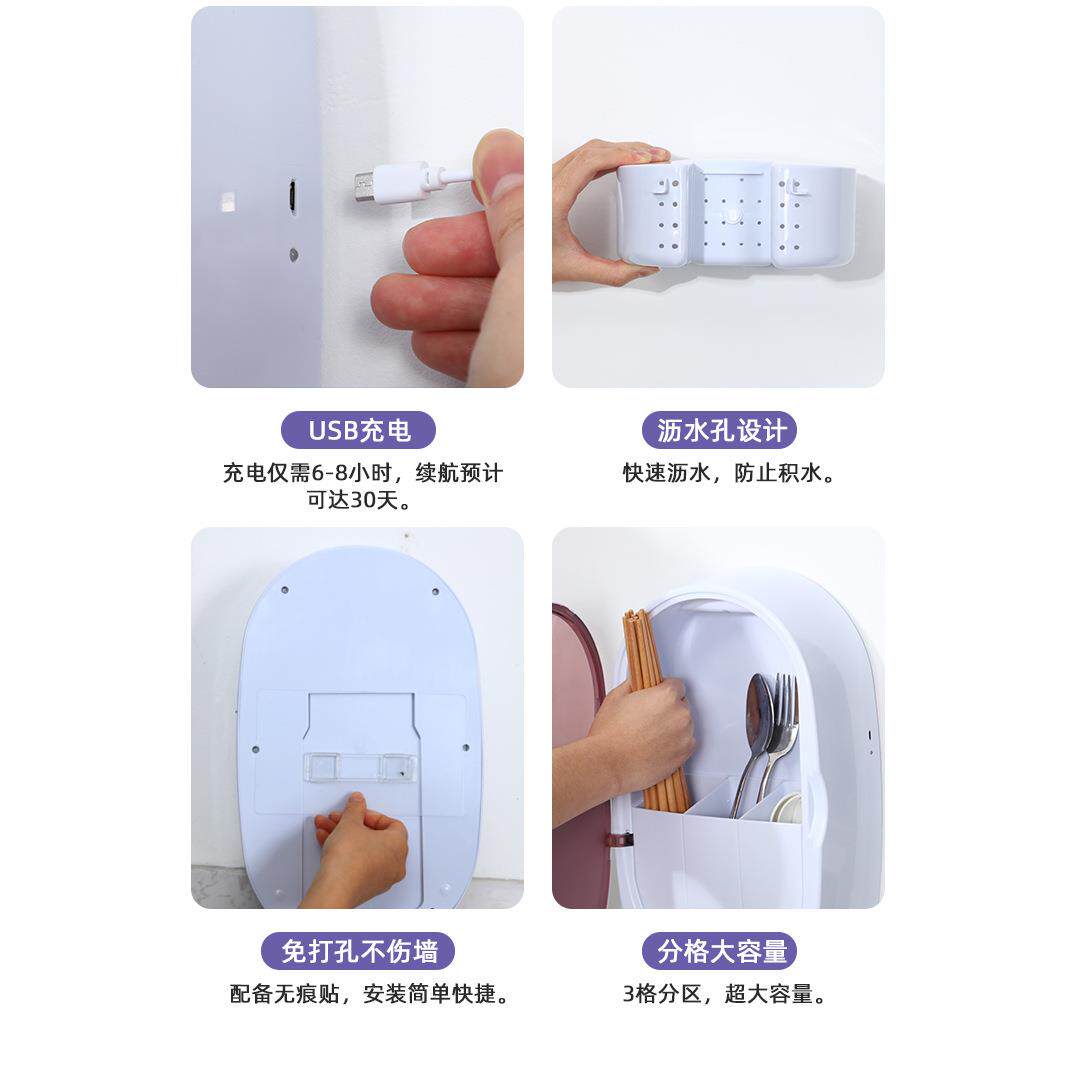 USB充电

充电仅需6-8小时，续航预计可达30天。

沥水孔设计

快速沥水，防止积水。

免打孔不伤墙

配备无痕贴，安装简单快捷。

分格大容量

3格分区，超大容量。