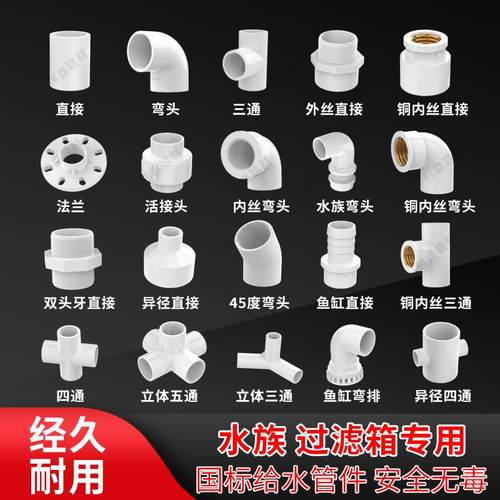 直接
弯头
三通
外丝直接
铜内丝直接

法兰
活接头
内丝弯头
水族弯头
铜内丝弯头

双头牙直接
异径直接
45度弯头
鱼缸直接
铜内丝三通

四通
立体五通
立体三通
鱼缸弯排
异径四通

经久耐用

水族 过滤箱专用
国标给水管件 安全无毒