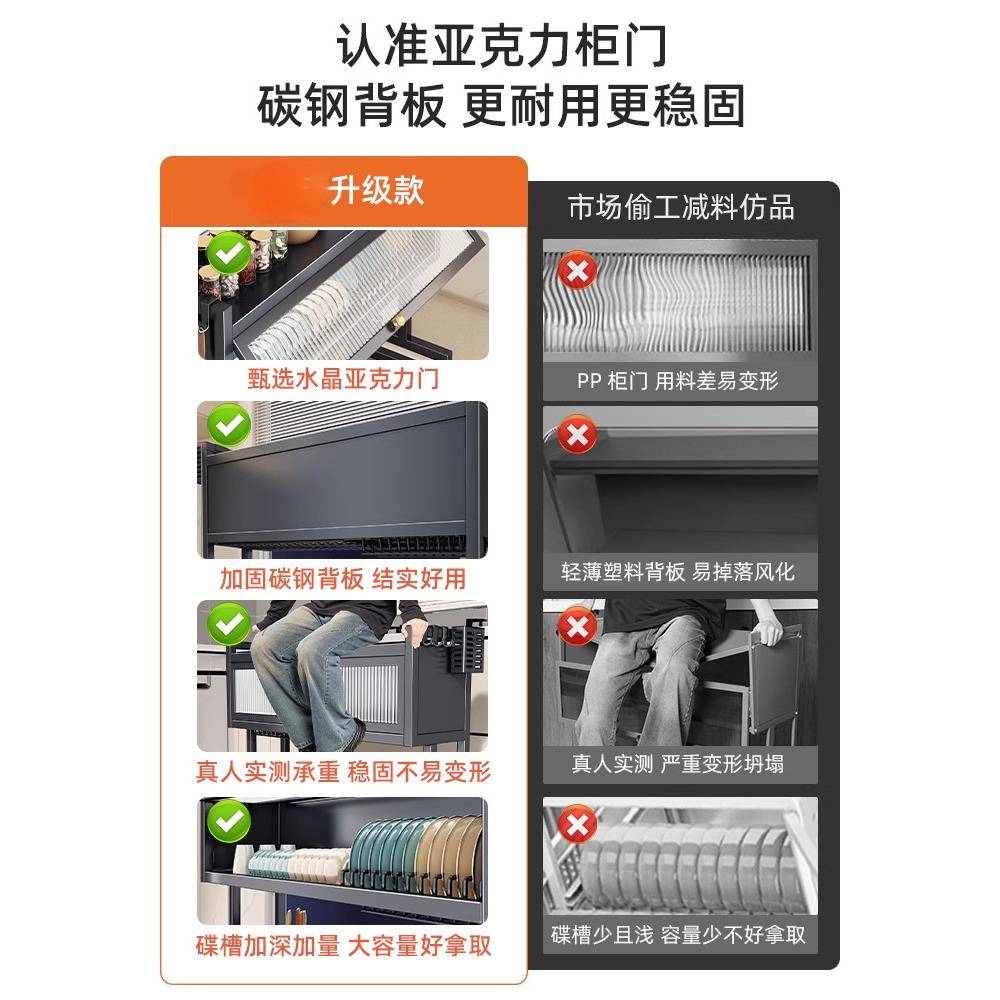 认准亚克力柜门
碳钢背板 更耐用更稳固

升级款

甄选水晶亚克力门

加固碳钢背板 结实好用

真人实测承重 稳固不易变形

碟槽加深加量 大容量好拿取

市场偷工减料仿品

PP 柜门 用料差易变形

轻薄塑料背板 易掉落风化

真人实测 严重变形坍塌

碟槽少且浅 容量少不好拿取