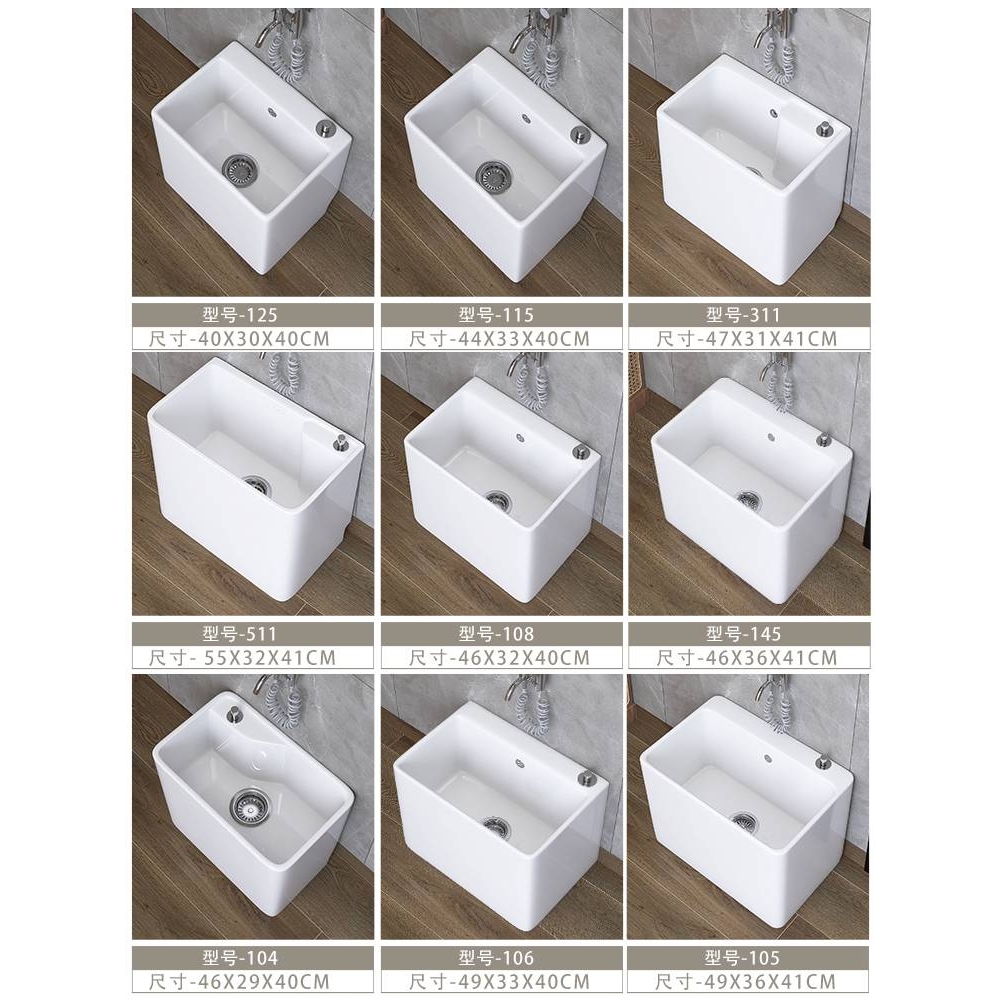 型号-125
尺寸-40X30X40CM

型号-115
尺寸-44X33X40CM

型号-311
尺寸-47X31X41CM

型号-511
尺寸- 55X32X41CM

型号-108
尺寸-46X32X40CM

型号-145
尺寸-46X36X41CM

型号-104
尺寸-46X29X40CM

型号-106
尺寸-49X33X40CM

型号-105
尺寸-49X36X41CM