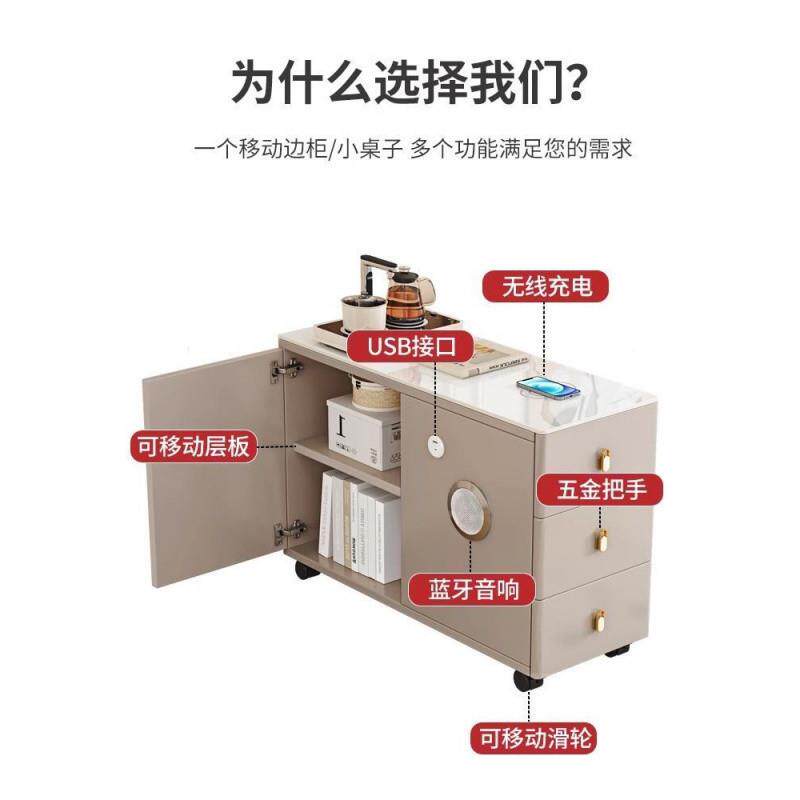 为什么选择我们?

一个移动边柜/小桌子 多个功能满足您的需求

无线充电

USB接口

可移动层板

五金把手

蓝牙音响

可移动滑轮