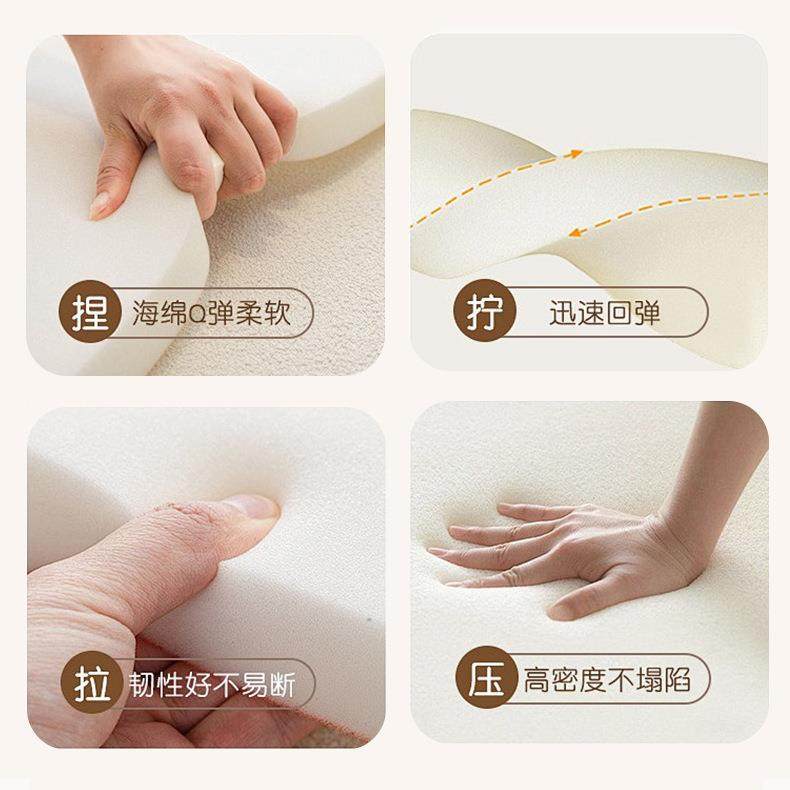 捏 海绵Q弹柔软

拧 迅速回弹

拉 韧性好不易断

压 高密度不塌陷