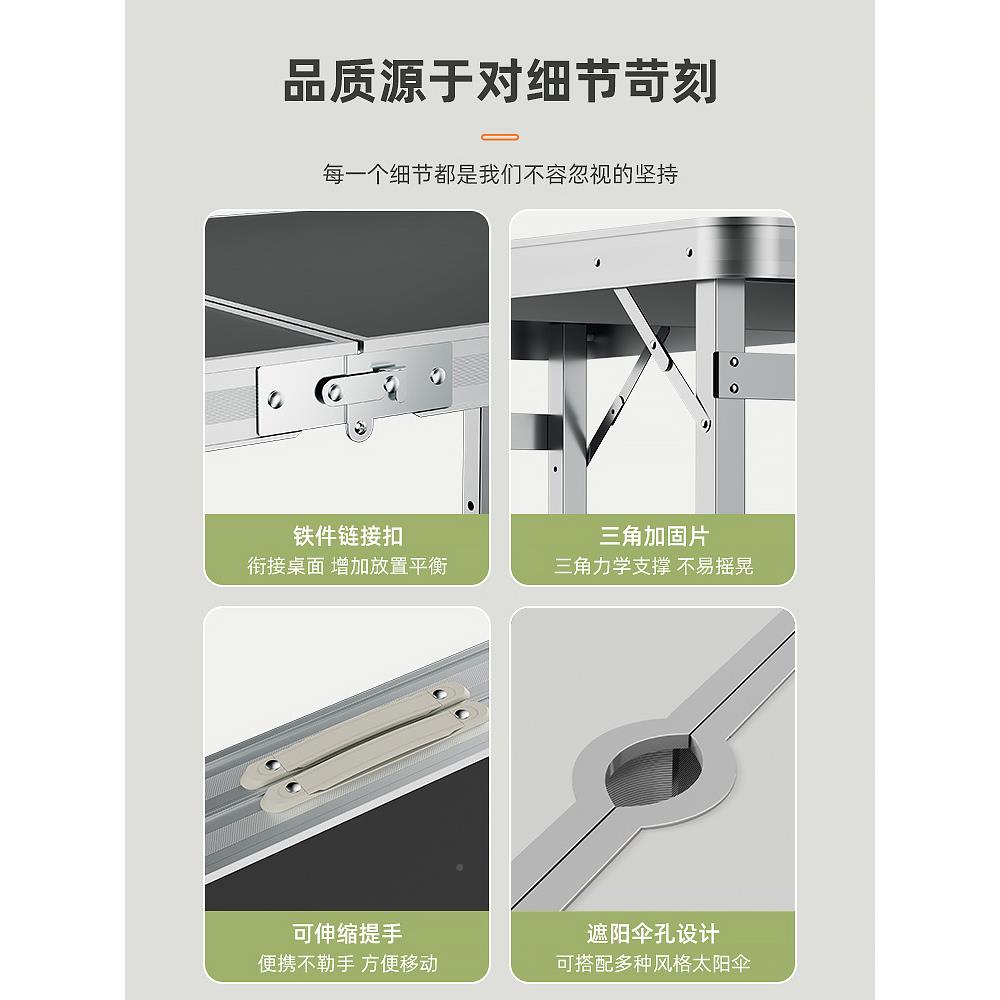 品质源于对细节苛刻

每一个细节都是我们不容忽视的坚持

铁件链接扣
衔接桌面 增加放置平衡

三角加固片
三角力学支撑 不易摇晃

可伸缩提手
便携不勒手 方便移动

遮阳伞孔设计
可搭配多种风格太阳伞